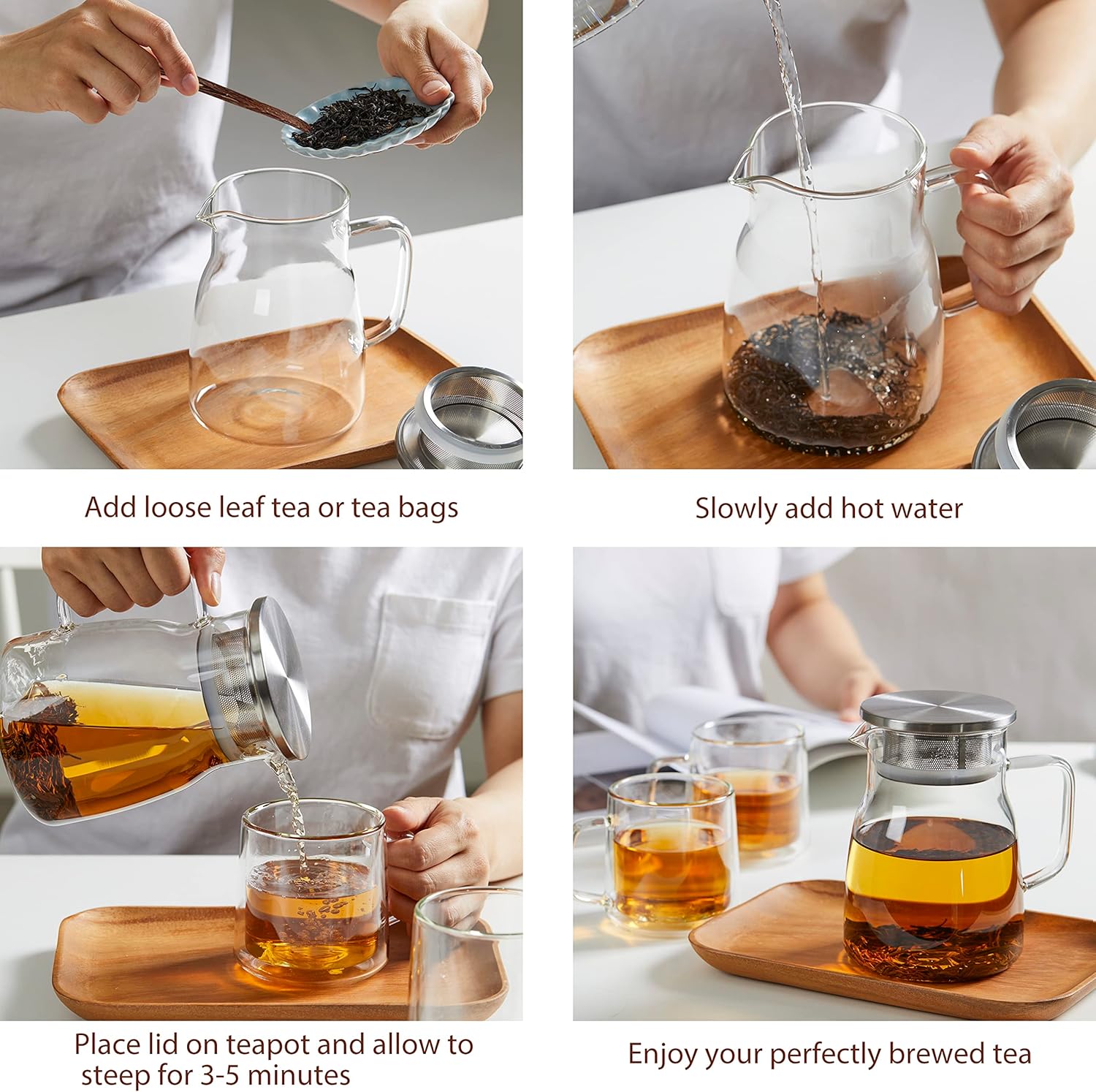 Add loose leaf tea or tea bags

Slowly add hot water

Place lid on teapot and allow to steep for 3-5 minutes

Enjoy your perfectly brewed tea