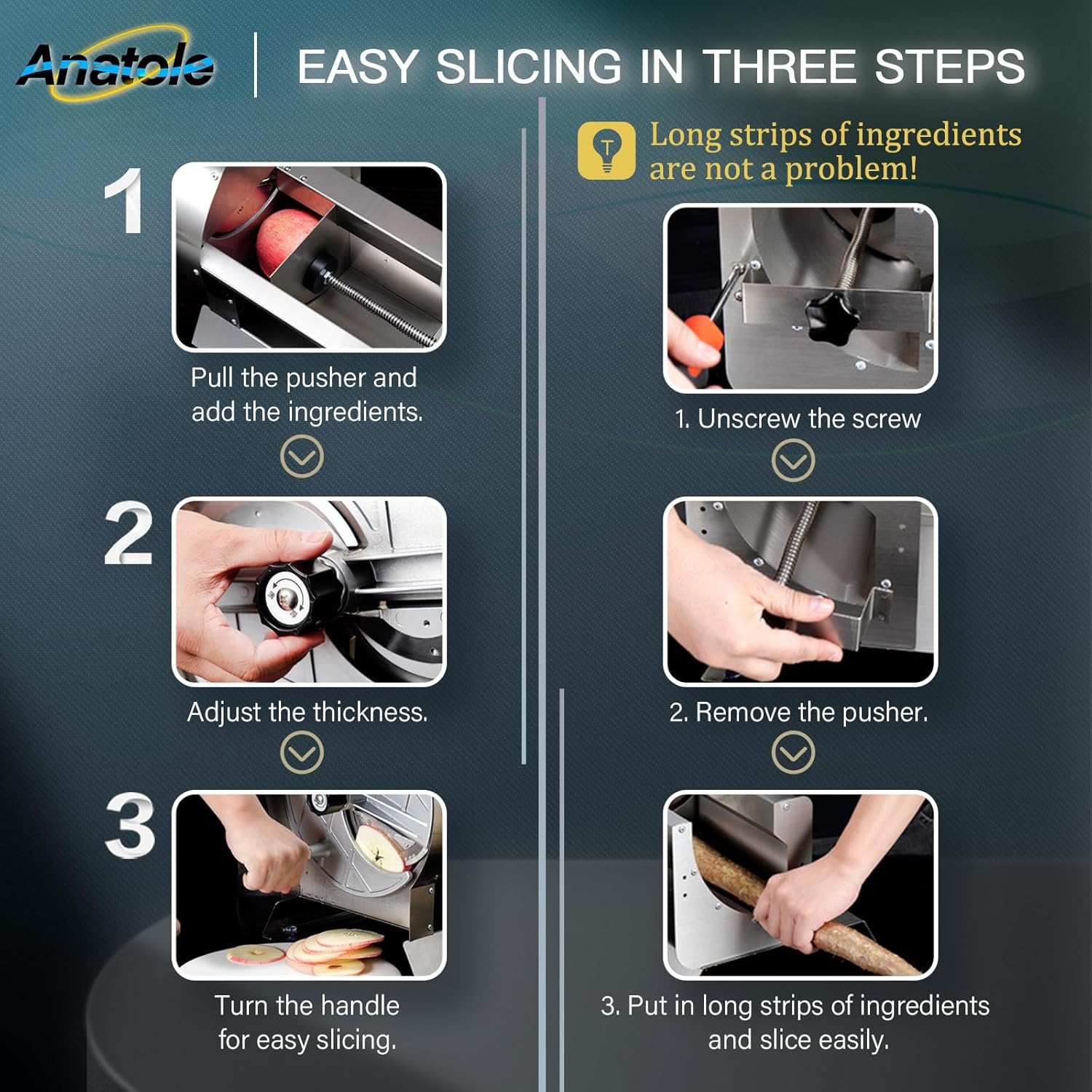 Anatole

EASY SLICING IN THREE STEPS

1

Pull the pusher and add the ingredients.

2

Adjust the thickness.

3

Turn the handle for easy slicing.

Long strips of ingredients are not a problem!

1. Unscrew the screw

2. Remove the pusher.

3. Put in long strips of ingredients and slice easily.