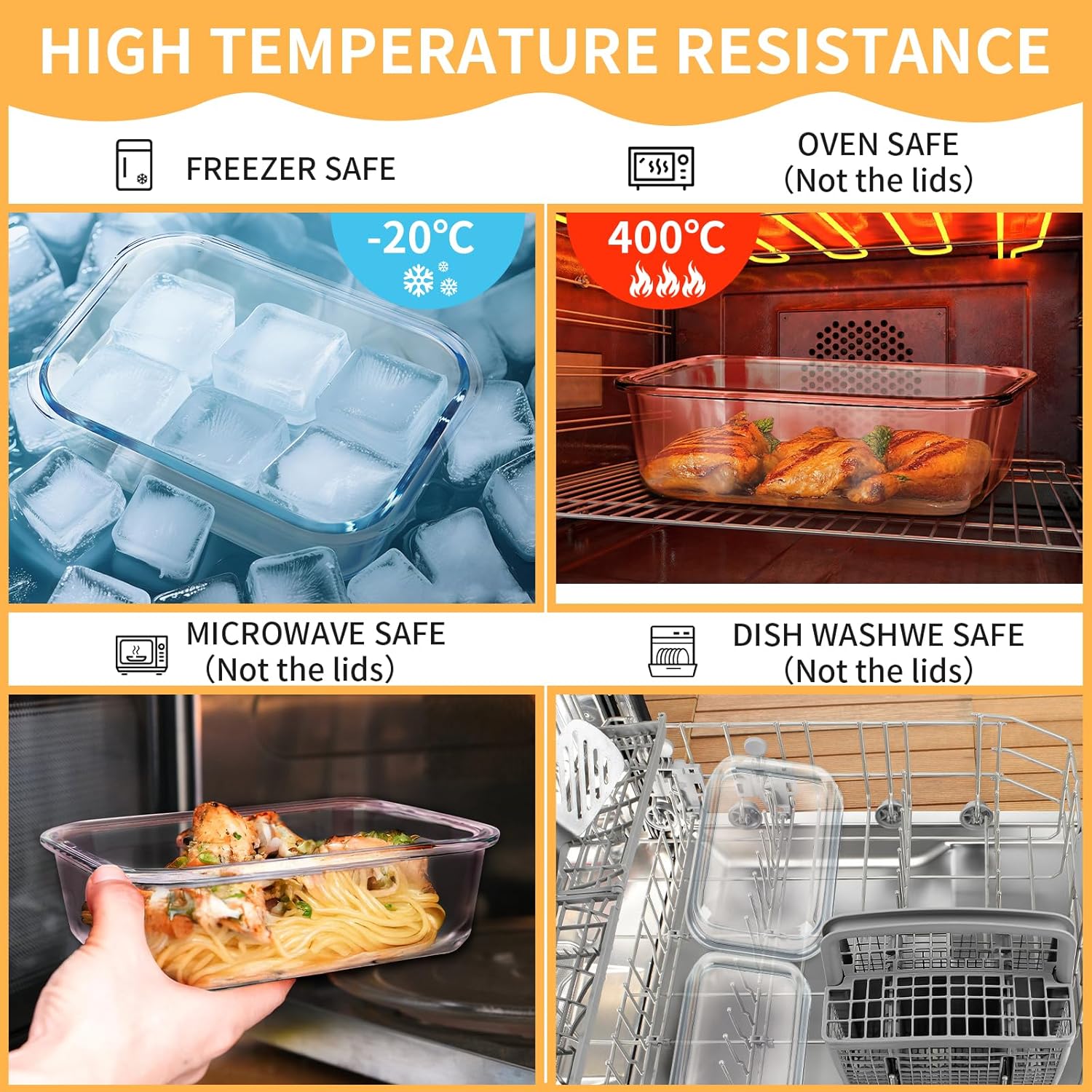 HIGH TEMPERATURE RESISTANCE

FREEZER SAFE

OVEN SAFE
(Not the lids)

-20℃

400℃

MICROWAVE SAFE
(Not the lids)

DISH WASHWE SAFE
(Not the lids)