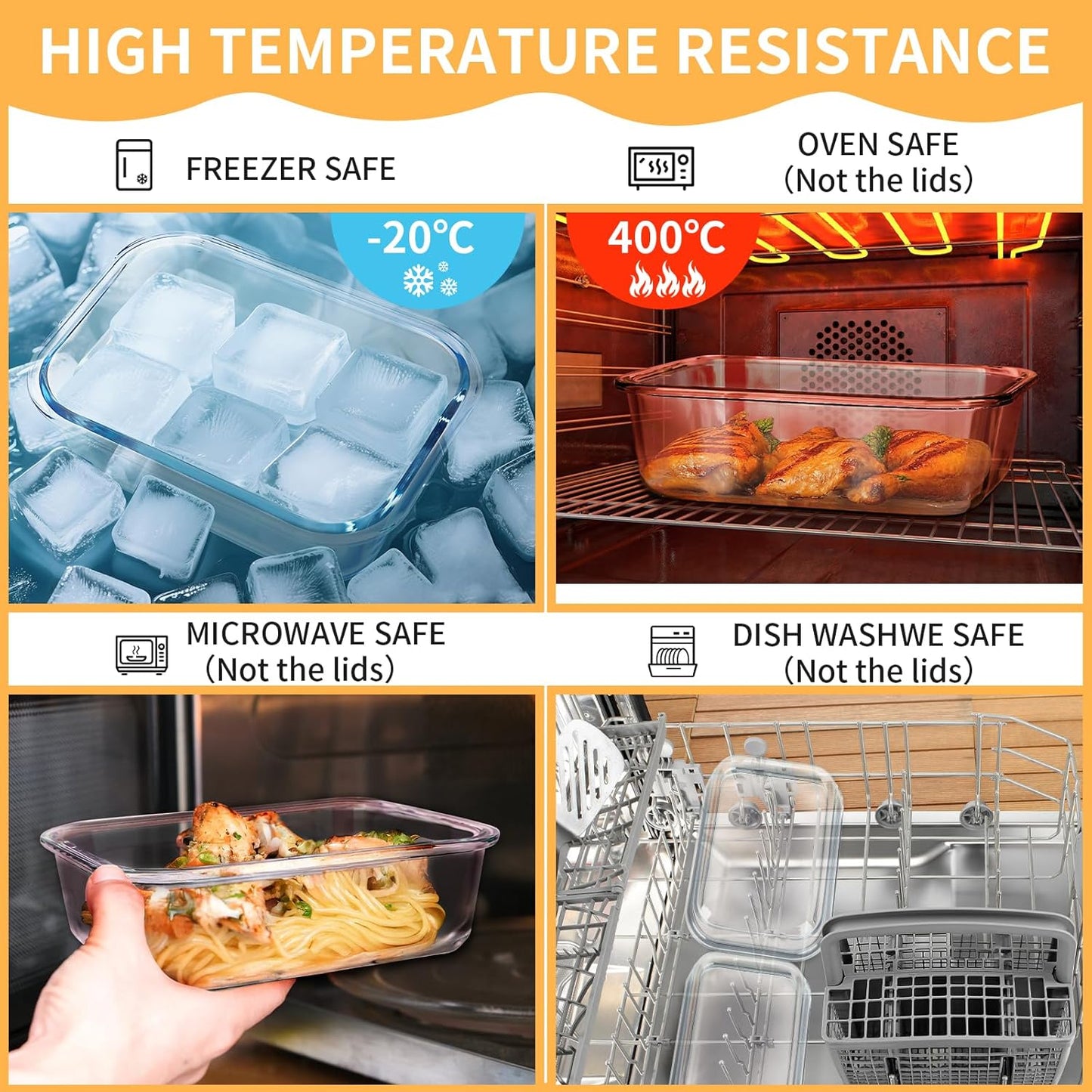 HIGH TEMPERATURE RESISTANCE

FREEZER SAFE

OVEN SAFE
(Not the lids)

-20℃

400℃

MICROWAVE SAFE
(Not the lids)

DISH WASHWE SAFE
(Not the lids)