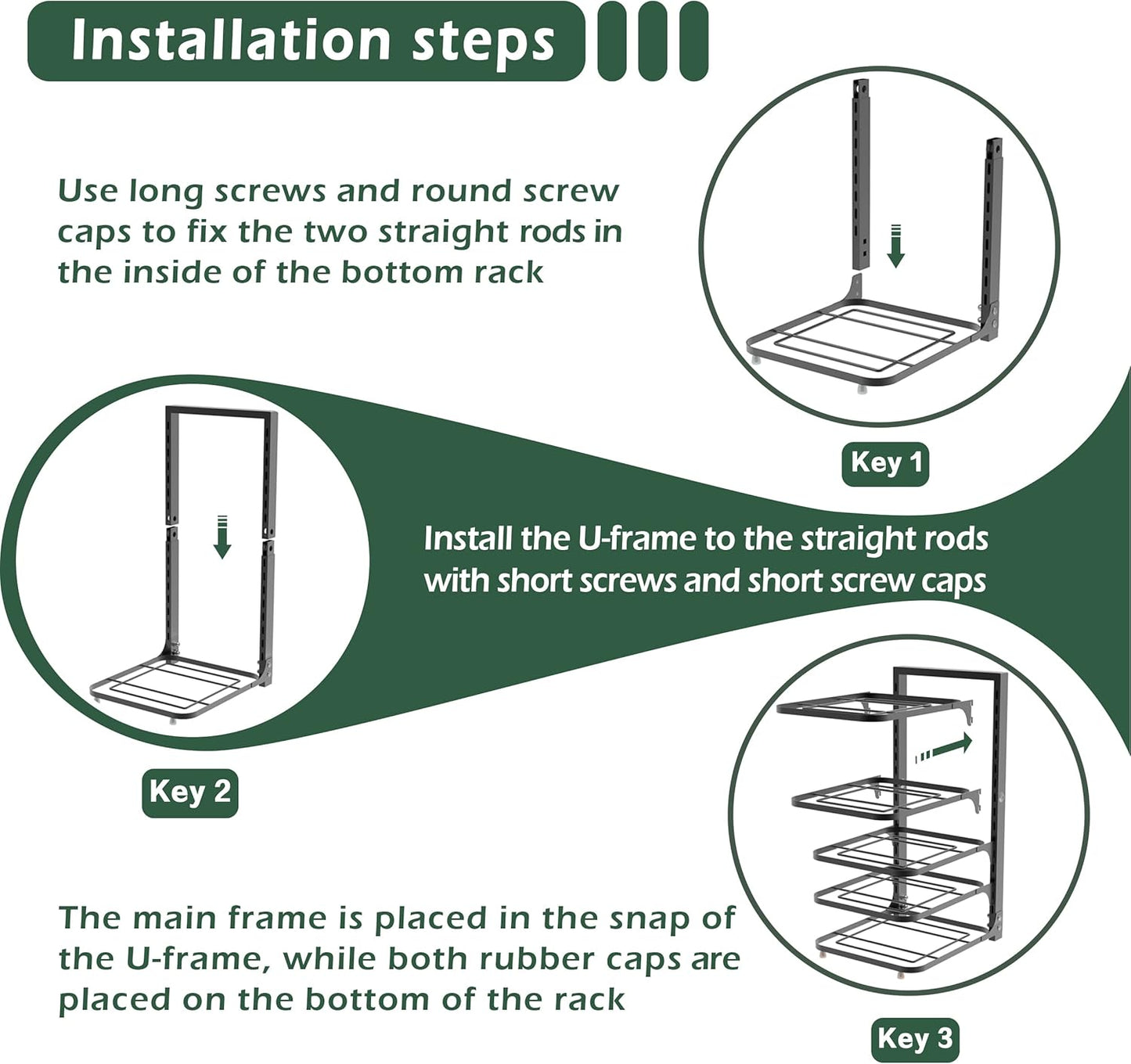 Installation steps

Use long screws and round screw caps to fix the two straight rods in the inside of the bottom rack

Key 1

Install the U-frame to the straight rods with short screws and short screw caps

Key 2

The main frame is placed in the snap of the U-frame, while both rubber caps are placed on the bottom of the rack

Key 3