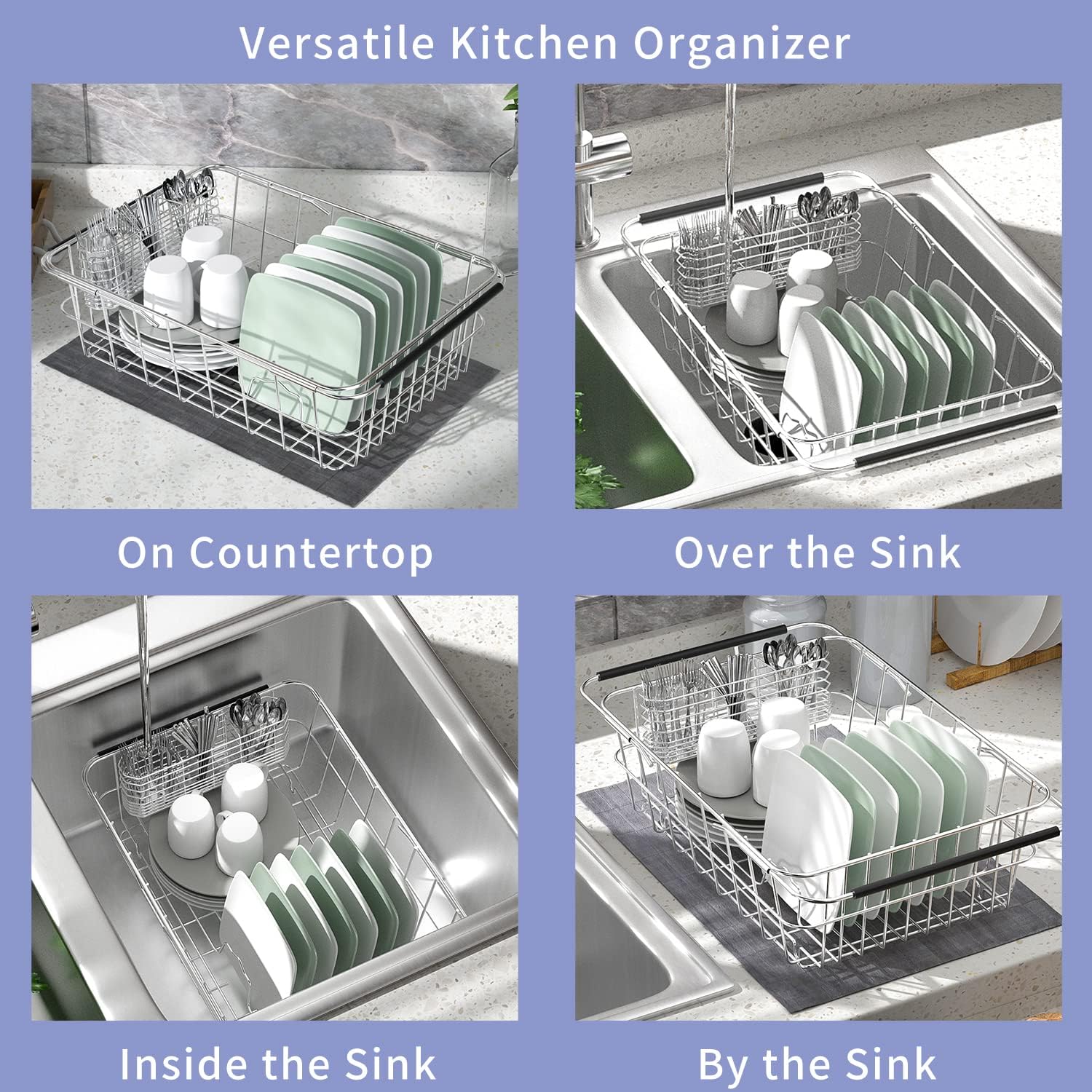 Versatile Kitchen Organizer

On Countertop

Over the Sink

Inside the Sink

By the Sink