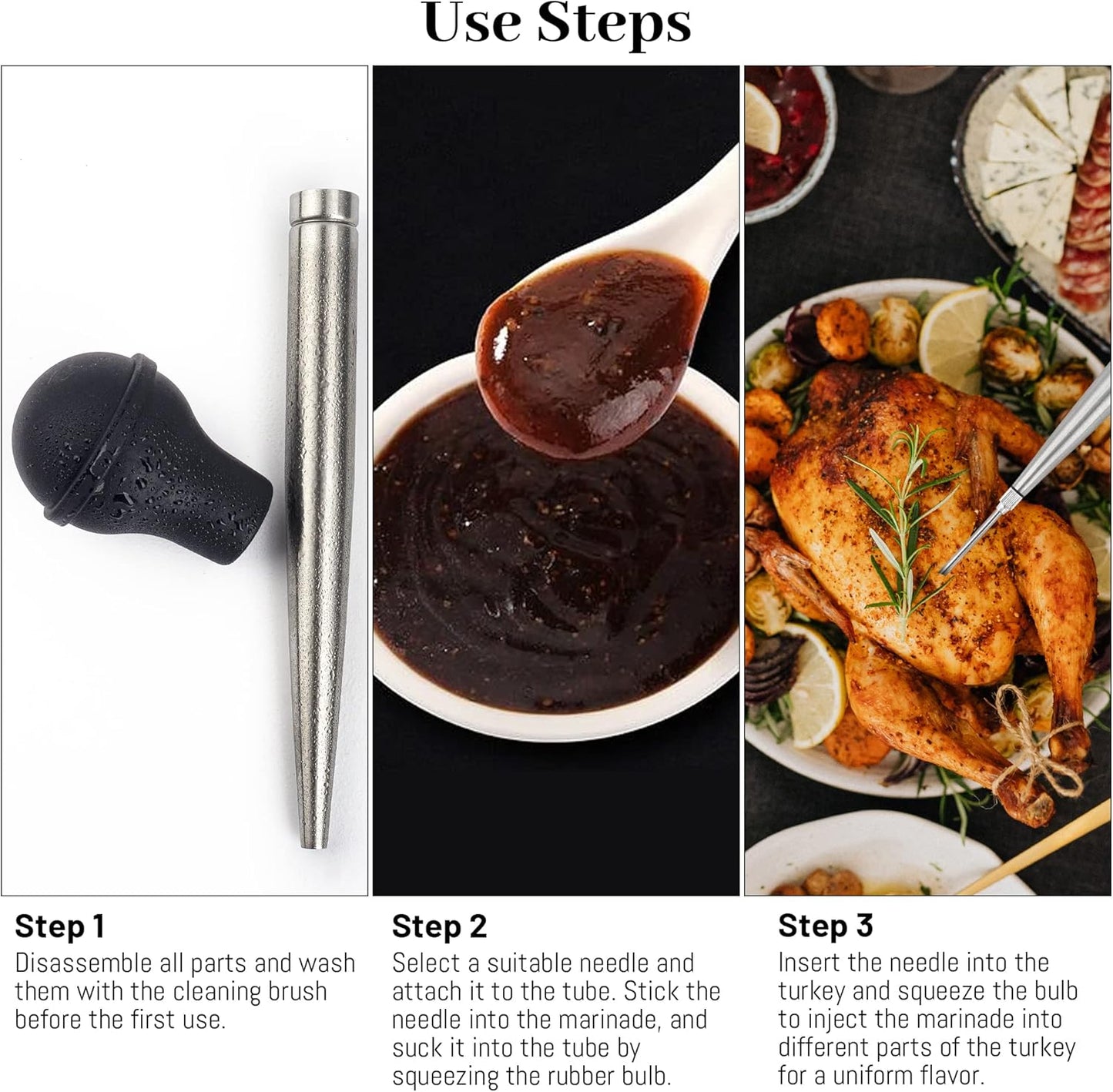 Use Steps

Step 1
Disassemble all parts and wash them with the cleaning brush before the first use.

Step 2
Select a suitable needle and attach it to the tube. Stick the needle into the marinade, and suck it into the tube by squeezing the rubber bulb.

Step 3
Insert the needle into the turkey and squeeze the bulb to inject the marinade into different parts of the turkey for a uniform flavor.