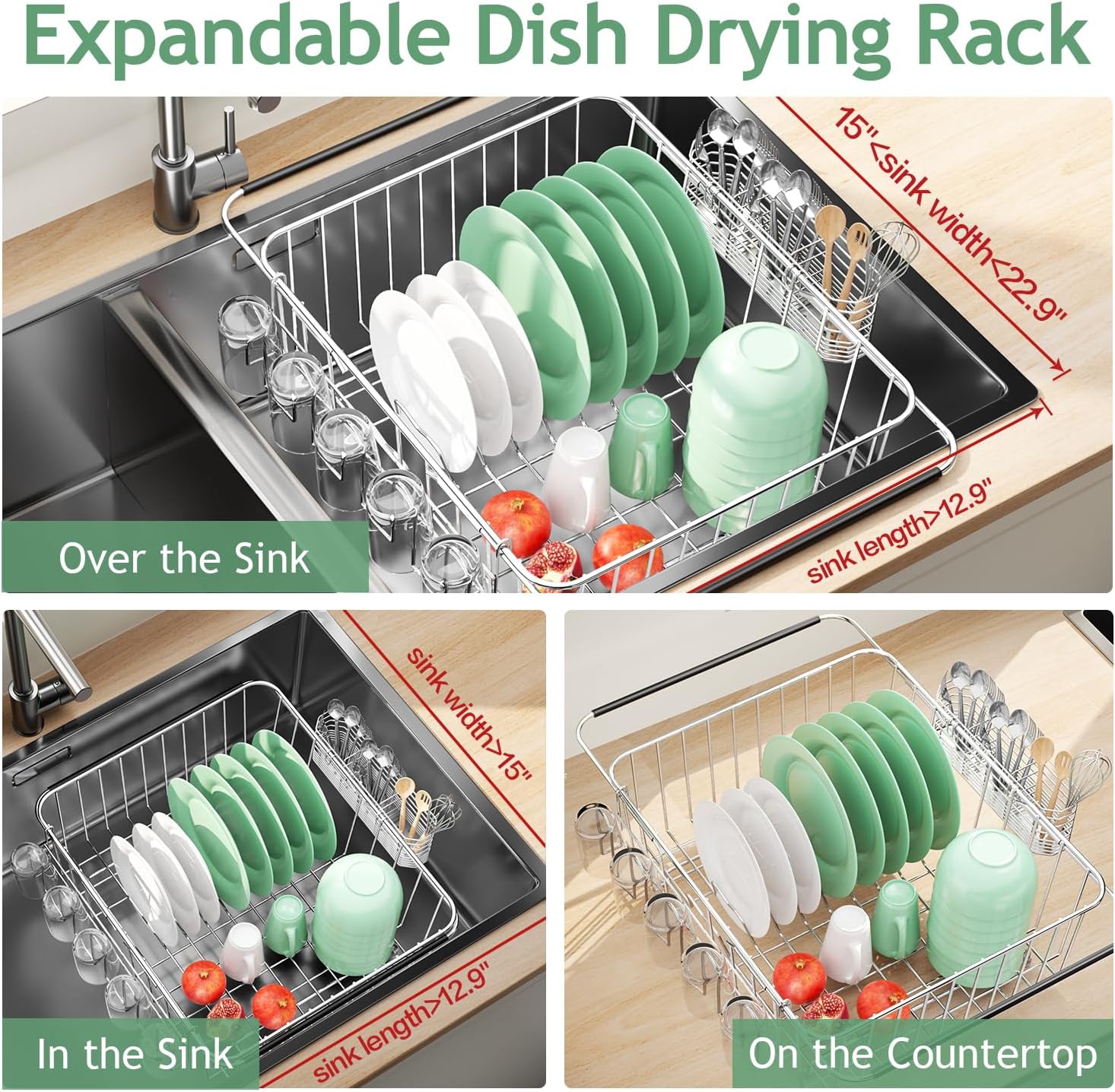 Expandable Dish Drying Rack

15"<sink width<22.9"

sink length>12.9"

Over the Sink

sink width>15"

sink length>12.9"

In the Sink

On the Countertop