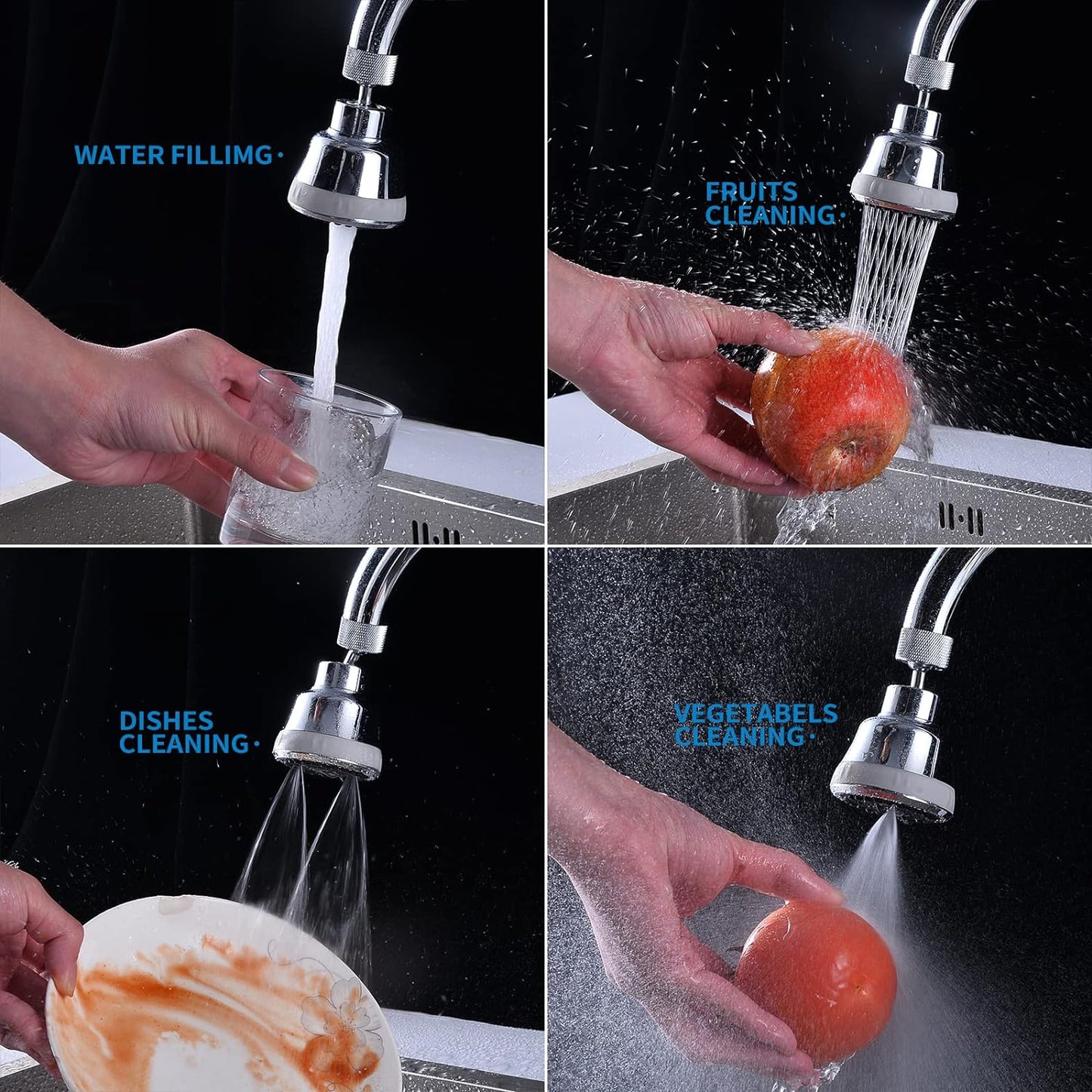 WATER FILLIMG ·

FRUITS CLEANING ·

DISHES CLEANING ·

VEGETABELS CLEANING ·