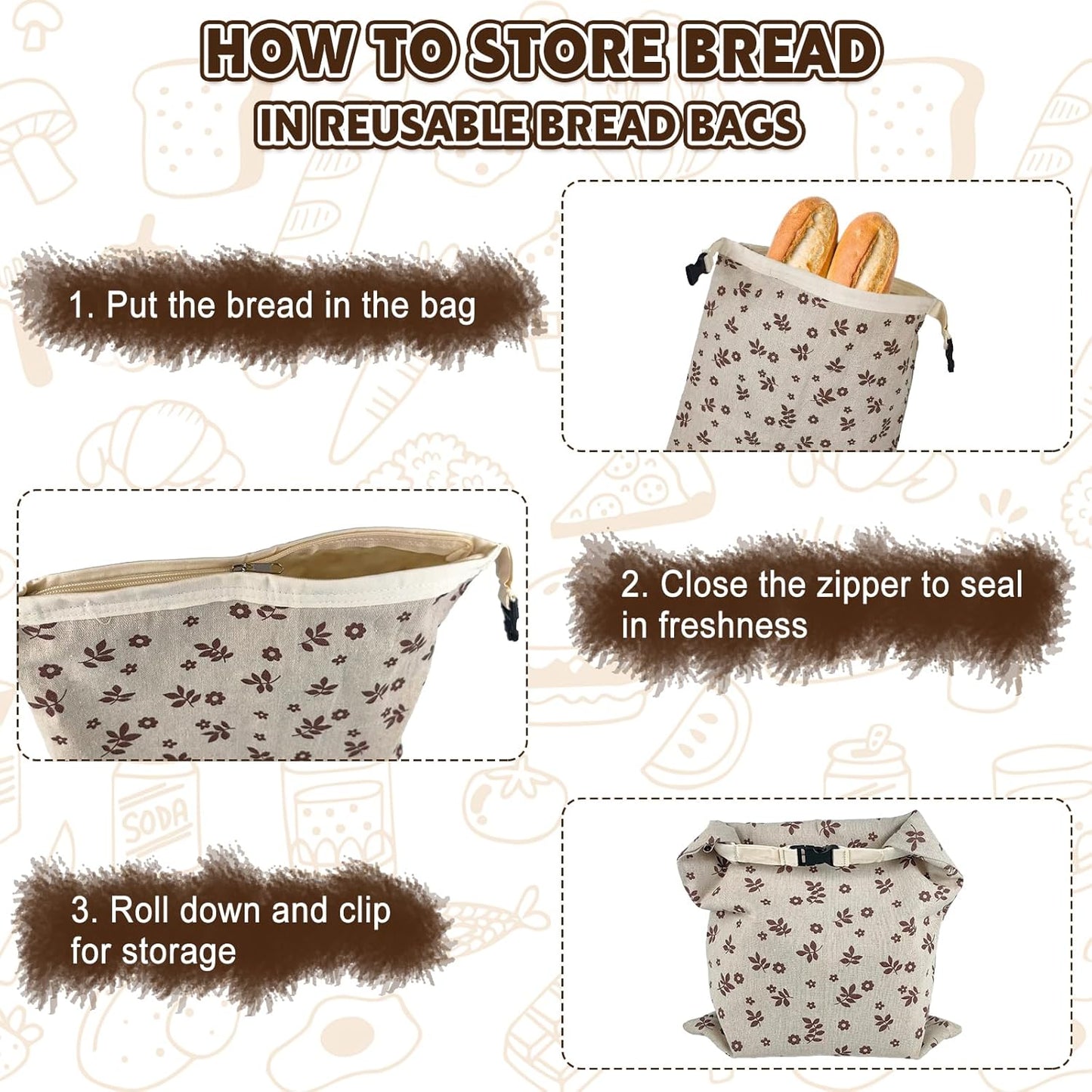 HOW TO STORE BREAD
IN REUSABLE BREAD BAGS

1. Put the bread in the bag

2. Close the zipper to seal in freshness

SODA

3. Roll down and clip for storage