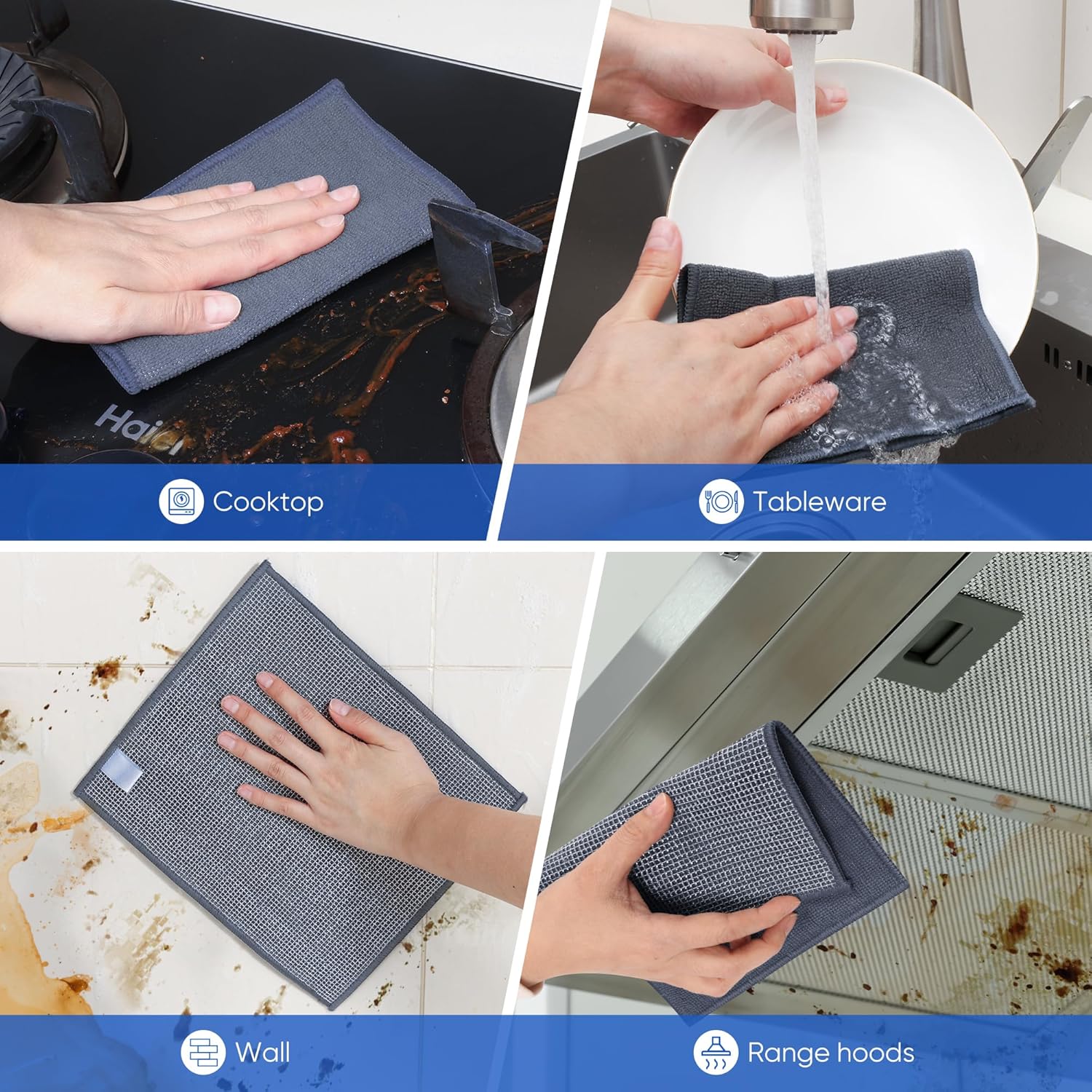 Haier

Cooktop

Tableware

Wall

Range hoods