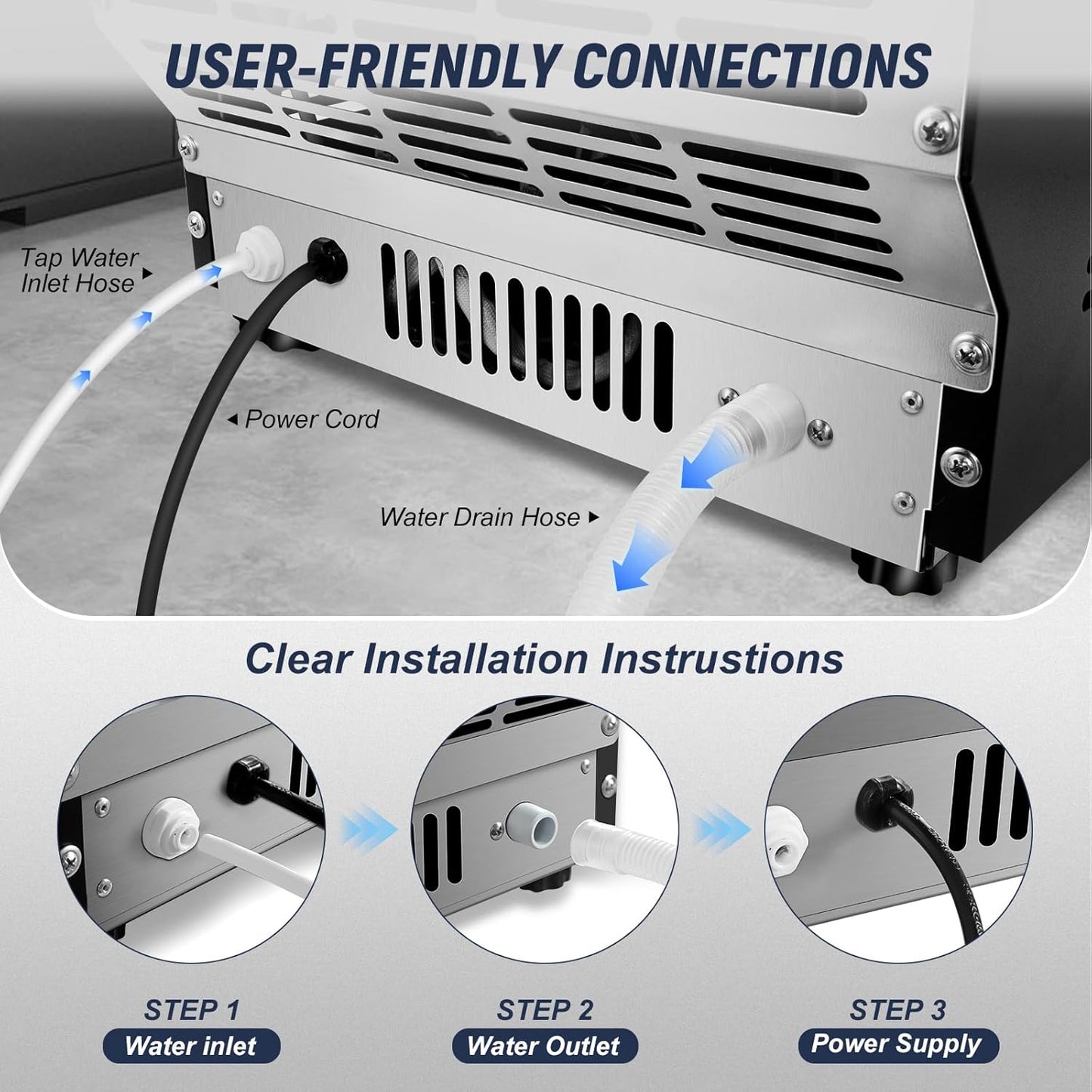 USER-FRIENDLY CONNECTIONS

Tap Water Inlet Hose

Power Cord

Water Drain Hose

Clear Installation Instrustions

STEP 1
Water inlet

STEP 2
Water Outlet

STEP 3
Power Supply