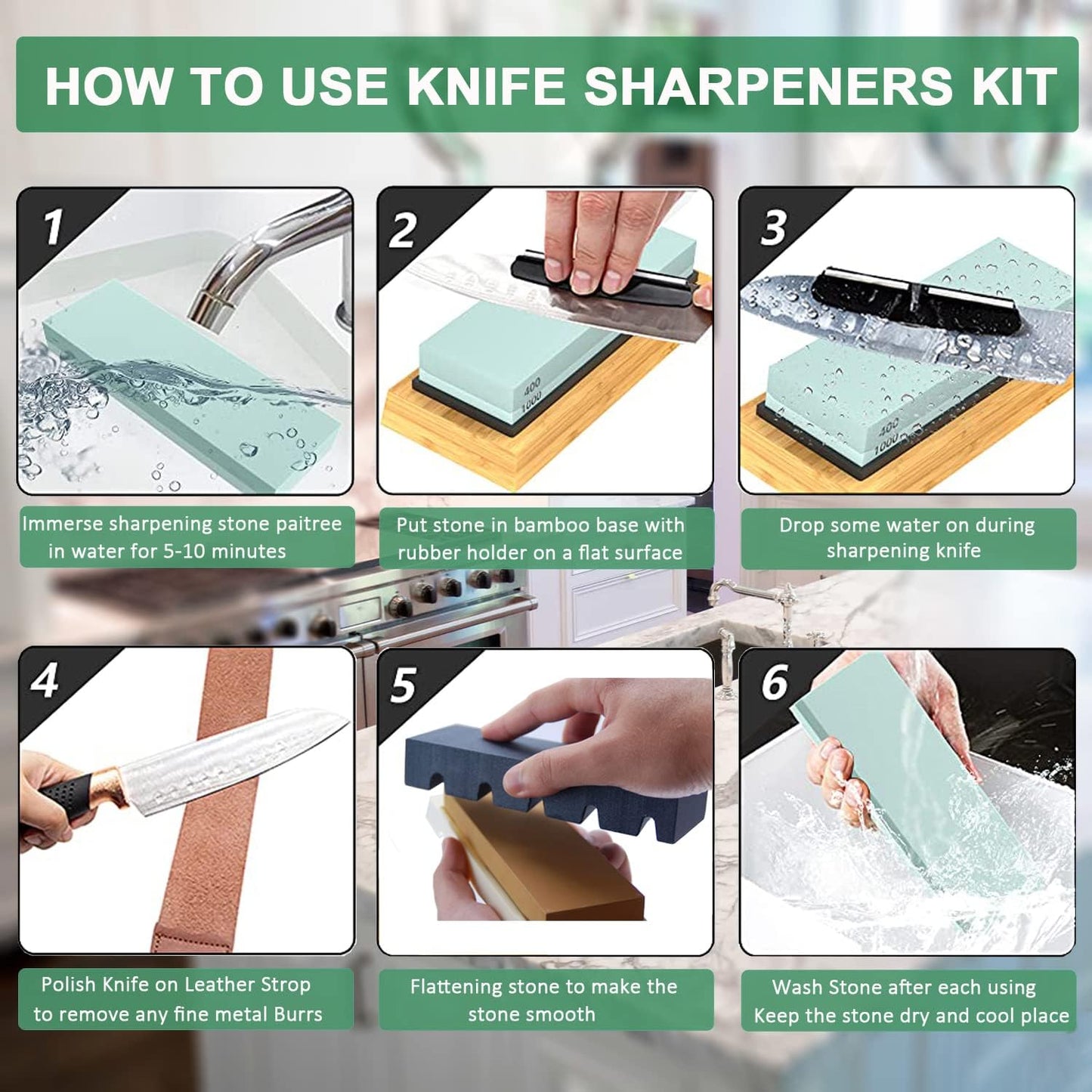 HOW TO USE KNIFE SHARPENERS KIT

1

Immerse sharpening stone paitree in water for 5-10 minutes

2

400
1000

Put stone in bamboo base with rubber holder on a flat surface

3

400
1000

Drop some water on during sharpening knife

4

Polish Knife on Leather Strop to remove any fine metal Burrs

5

Flattening stone to make the stone smooth

6

Wash Stone after each using Keep the stone dry and cool place