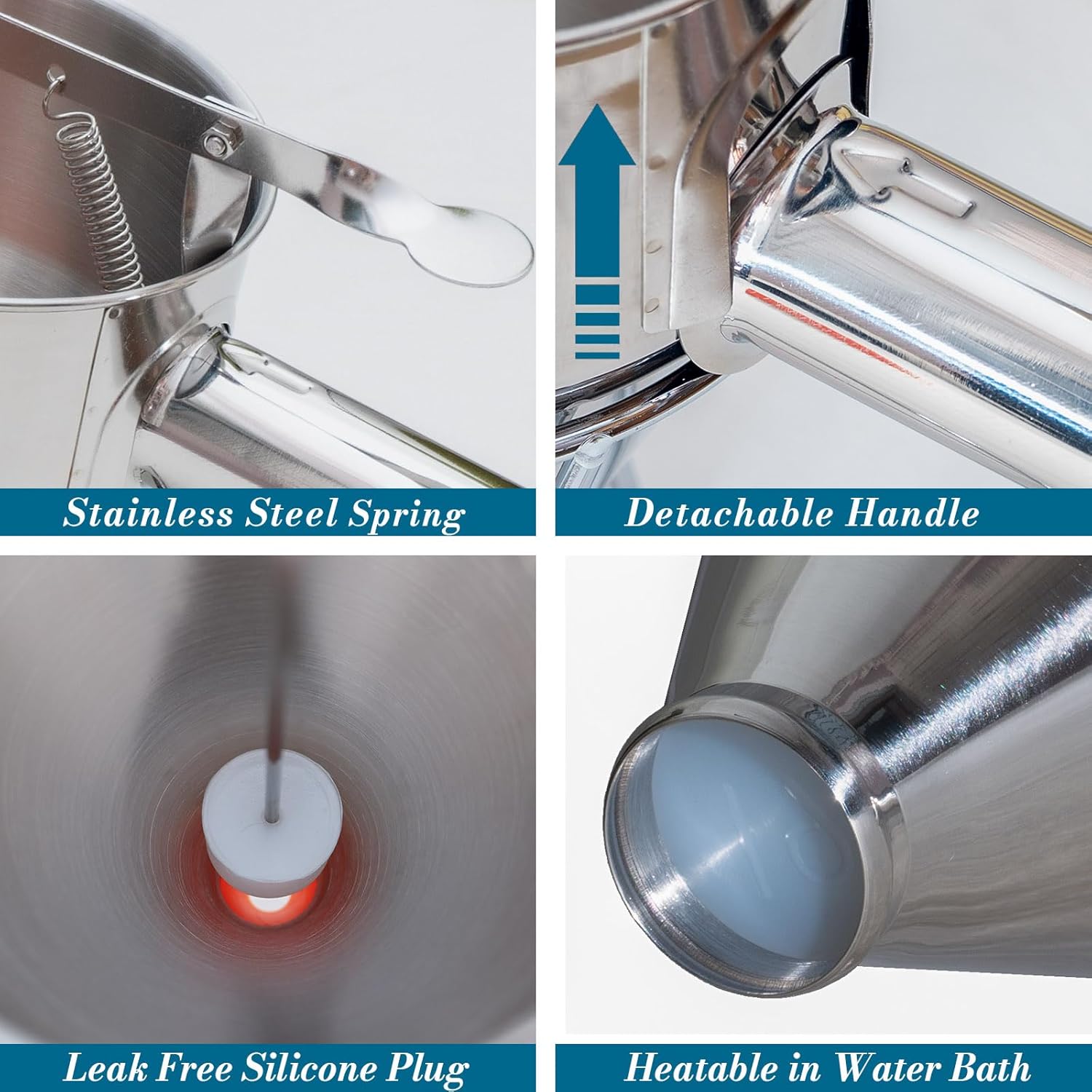 Stainless Steel Spring

Detachable Handle

Leak Free Silicone Plug

Heatable in Water Bath