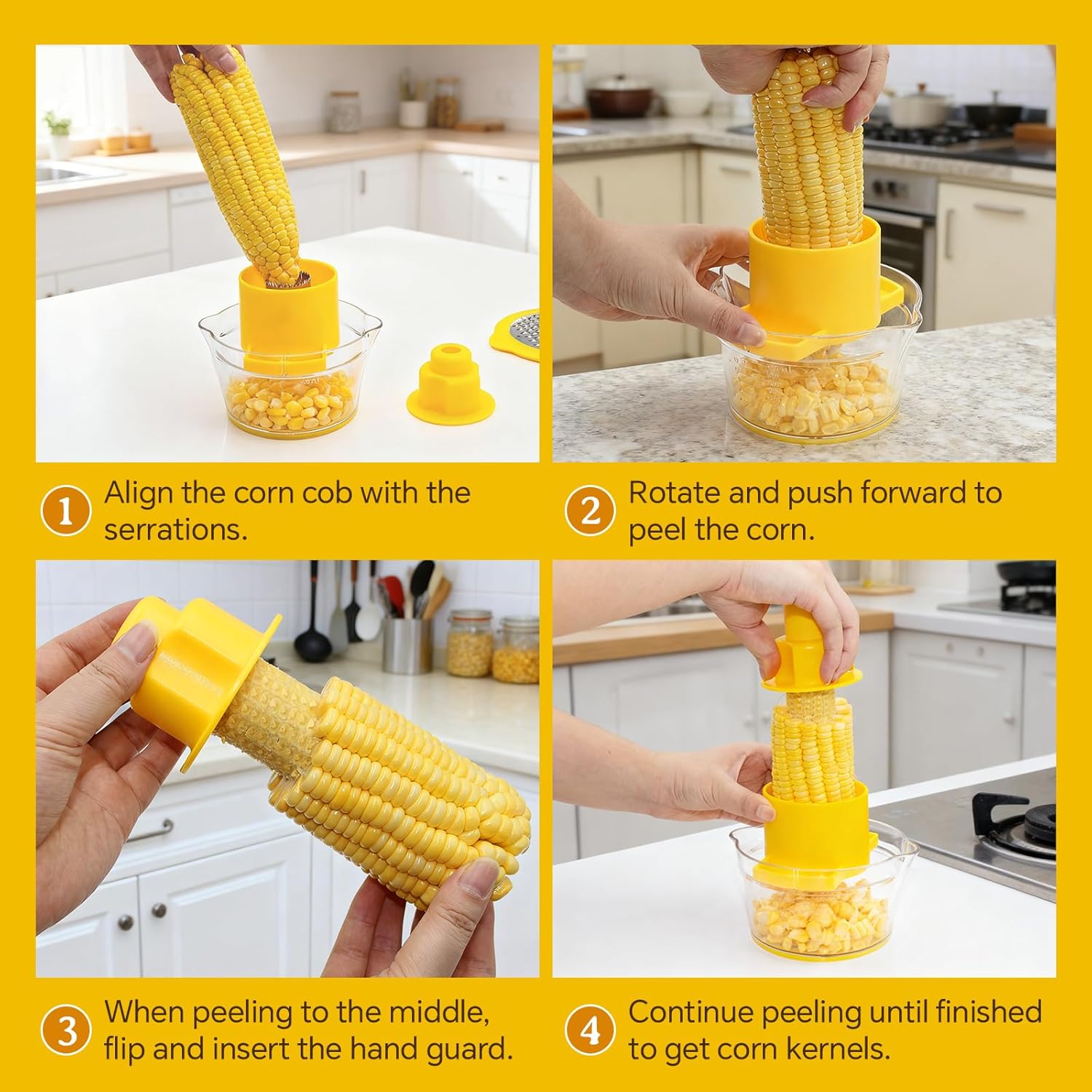 1 Align the corn cob with the serrations.

2 Rotate and push forward to peel the corn.

3 When peeling to the middle, flip and insert the hand guard.

4 Continue peeling until finished to get corn kernels.