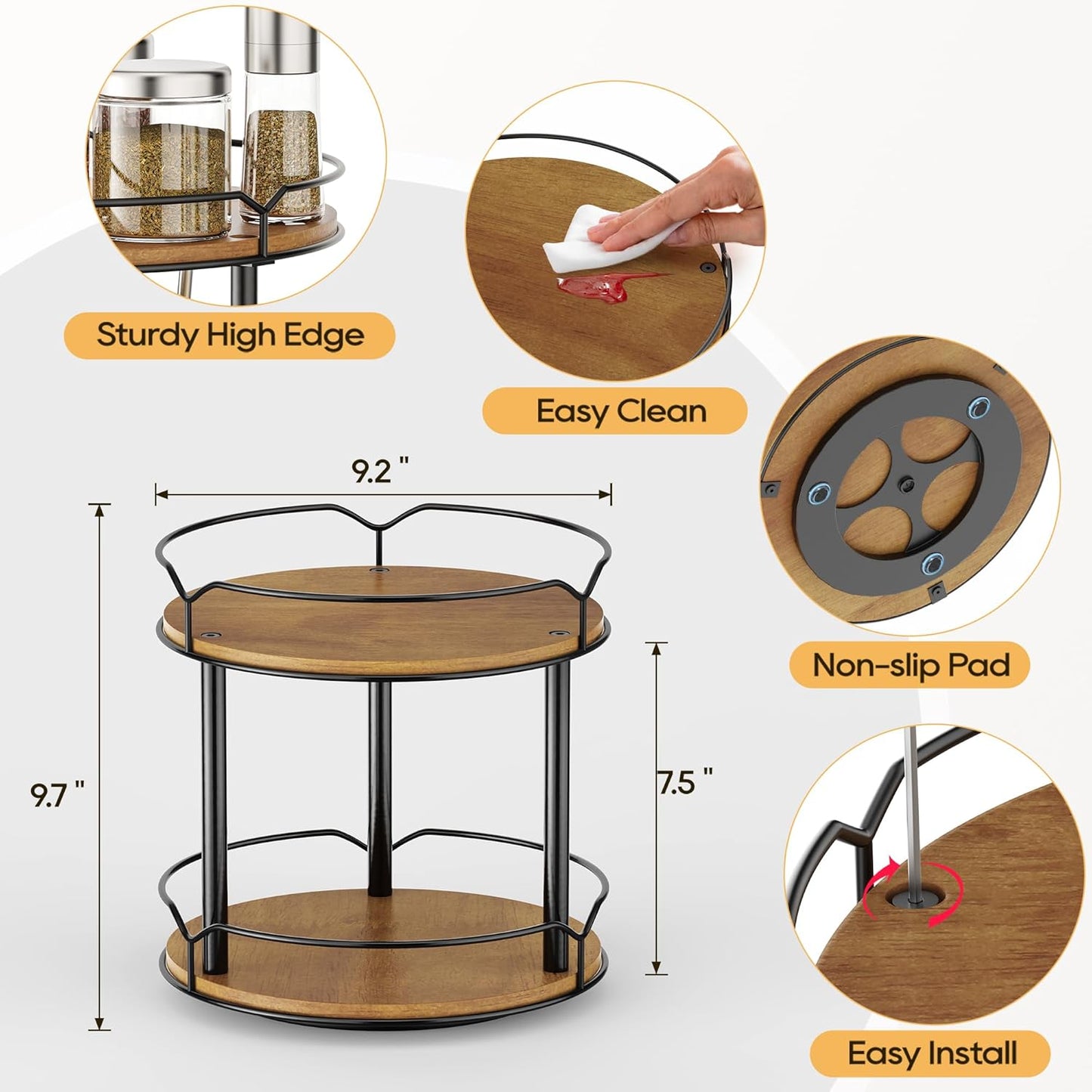 Sturdy High Edge

Easy Clean

9.2 "

Non-slip Pad

9.7 "

7.5 "

Easy Install