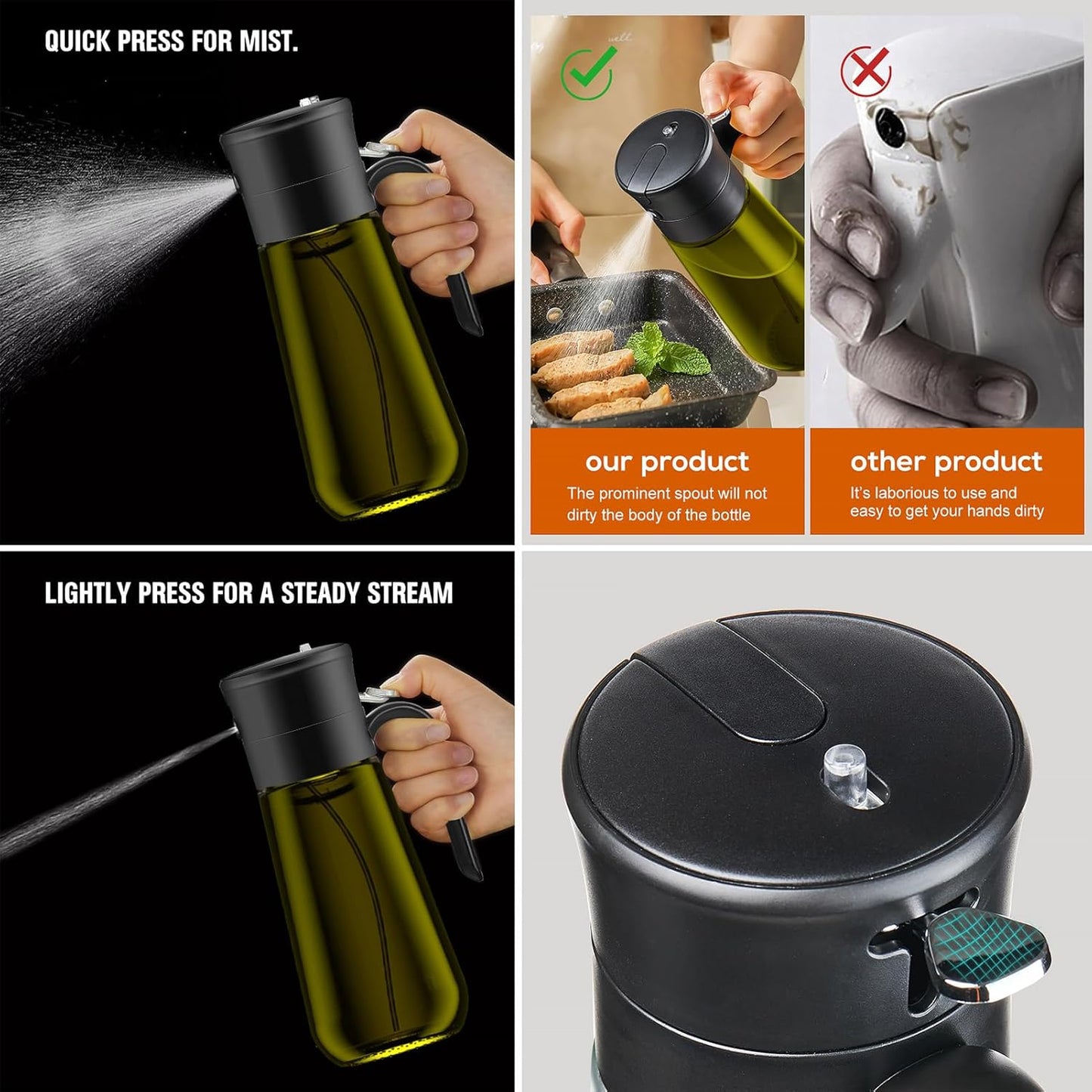 QUICK PRESS FOR MIST.

our product
The prominent spout will not dirty the body of the bottle

other product
It's laborious to use and easy to get your hands dirty

LIGHTLY PRESS FOR A STEADY STREAM