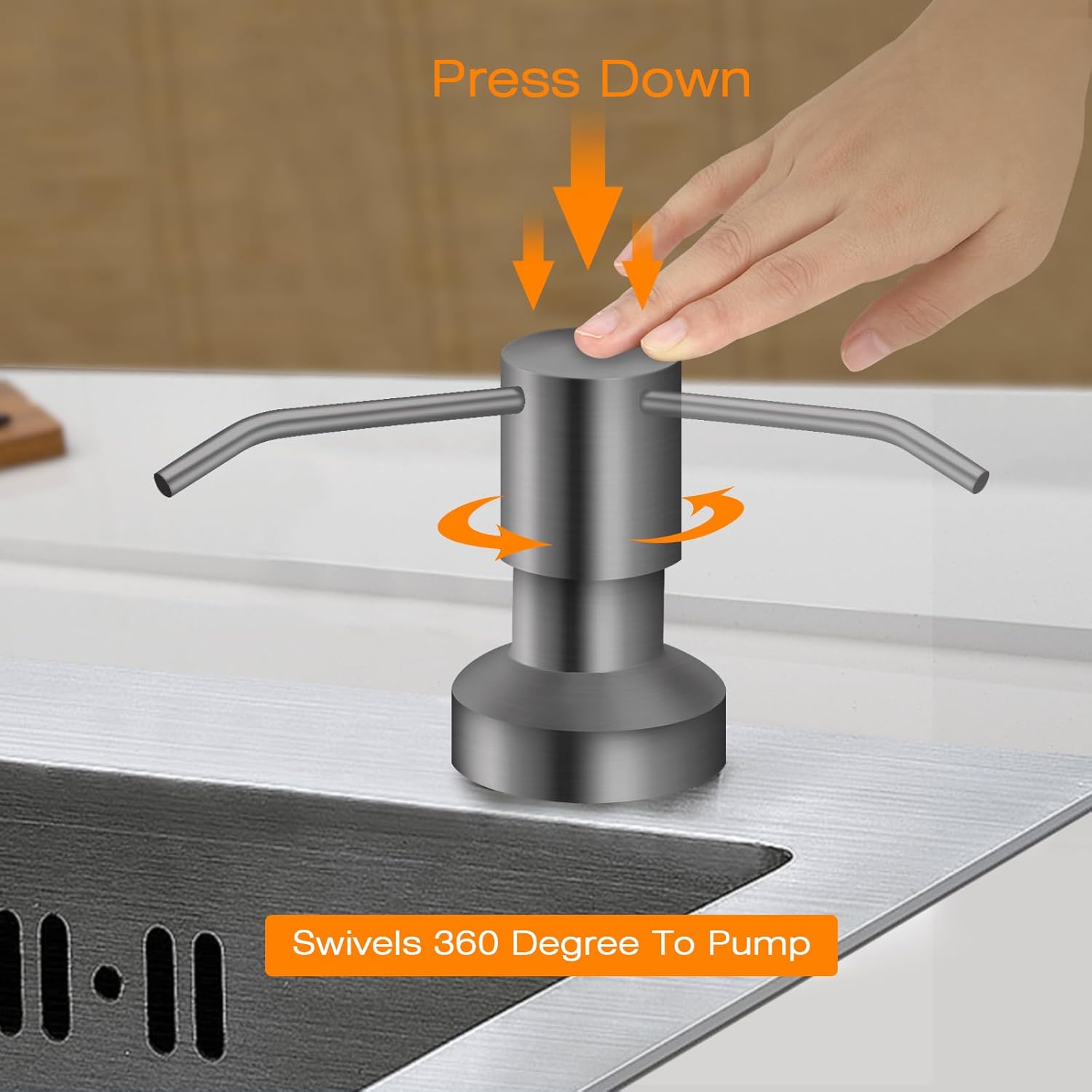 Press Down

Swivels 360 Degree To Pump