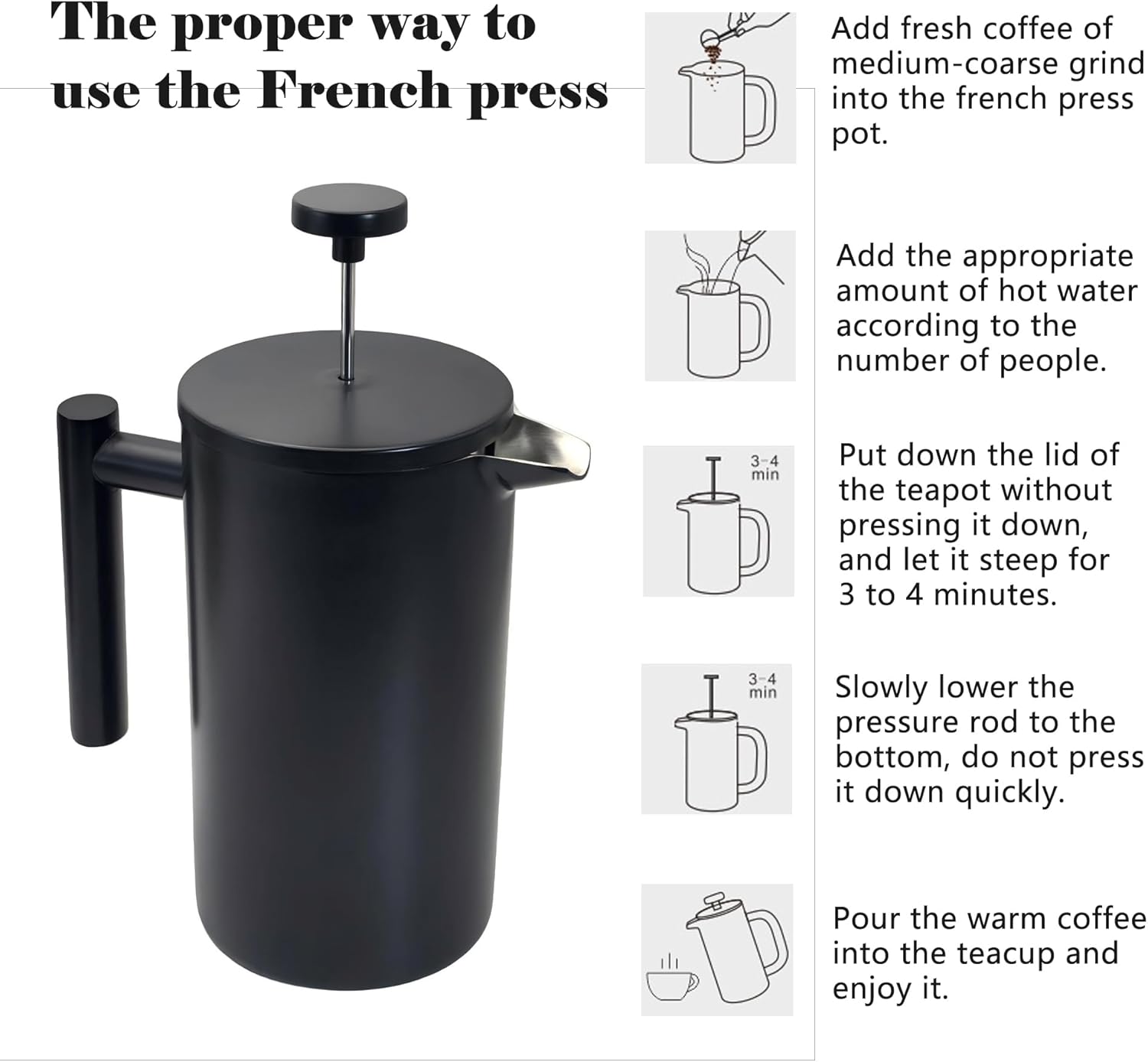 The proper way to use the French press

Add fresh coffee of medium-coarse grind into the french press pot.

Add the appropriate amount of hot water according to the number of people.

3-4 min

Put down the lid of the teapot without pressing it down, and let it steep for 3 to 4 minutes.

3-4 min

Slowly lower the pressure rod to the bottom, do not press it down quickly.

Pour the warm coffee into the teacup and enjoy it.