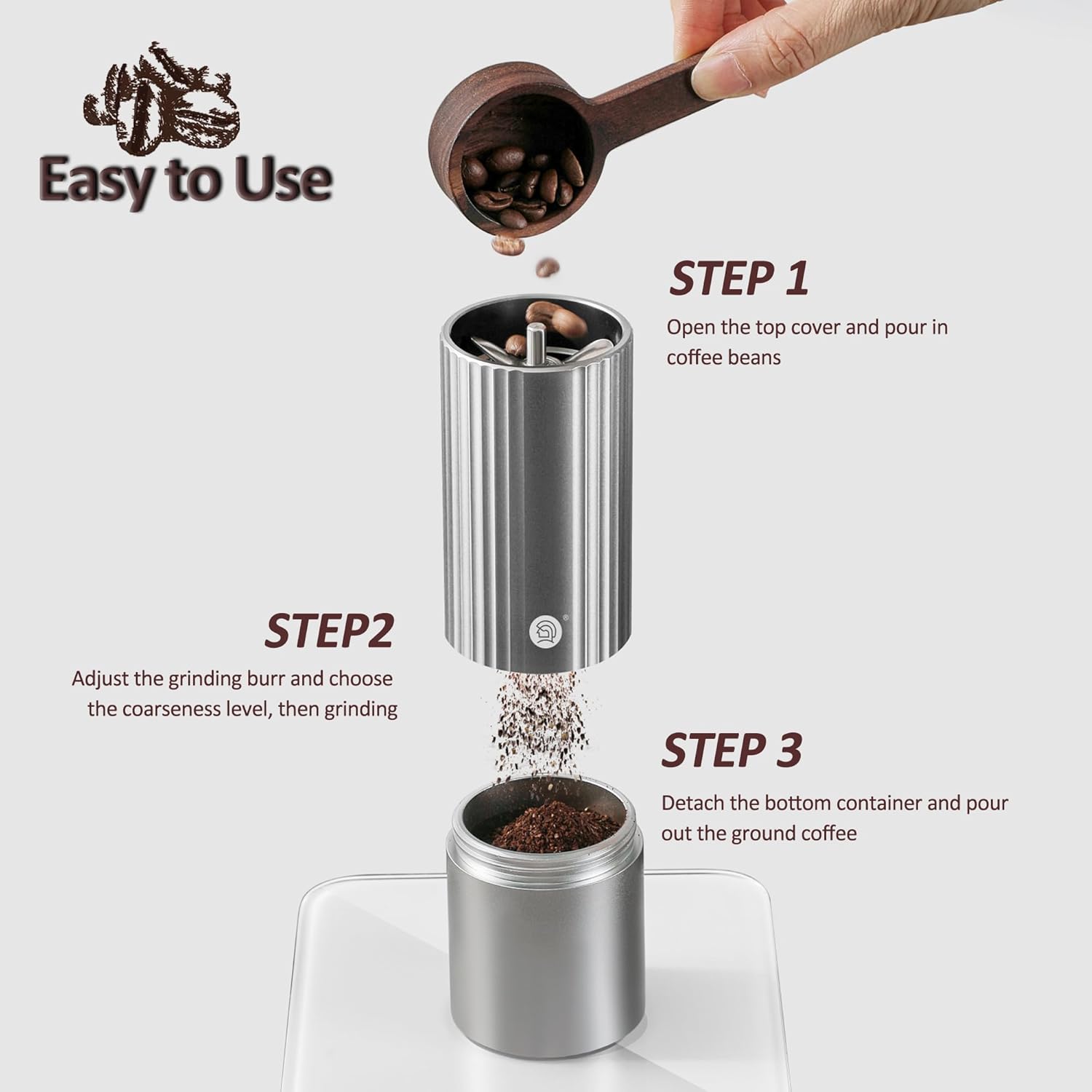 Easy to Use

STEP 1
Open the top cover and pour in coffee beans

STEP2
Adjust the grinding burr and choose the coarseness level, then grinding

STEP 3
Detach the bottom container and pour out the ground coffee