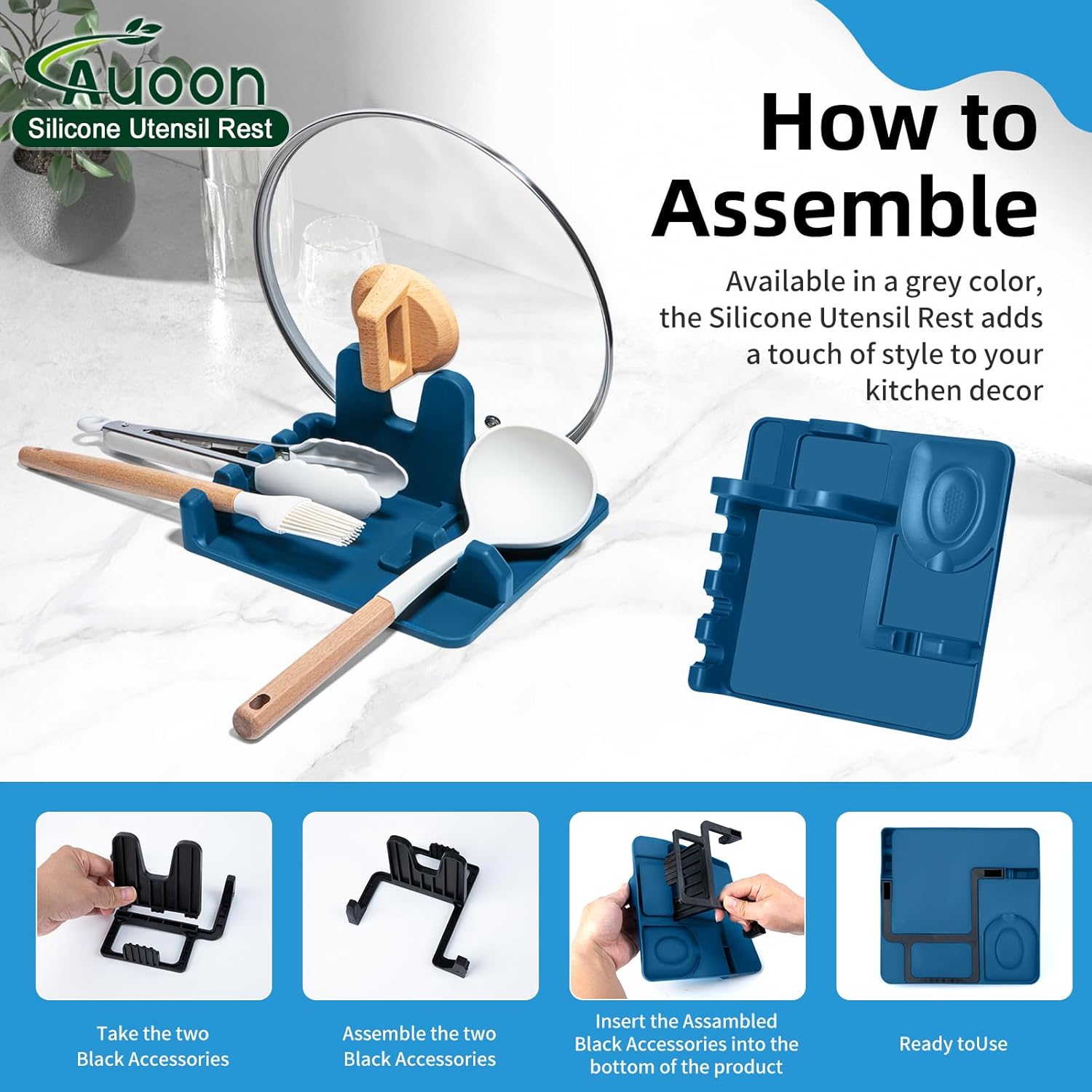 Auoon
Silicone Utensil Rest

How to Assemble

Available in a grey color, the Silicone Utensil Rest adds a touch of style to your kitchen decor

Take the two Black Accessories

Assemble the two Black Accessories

Insert the Assambled Black Accessories into the bottom of the product

Ready toUse