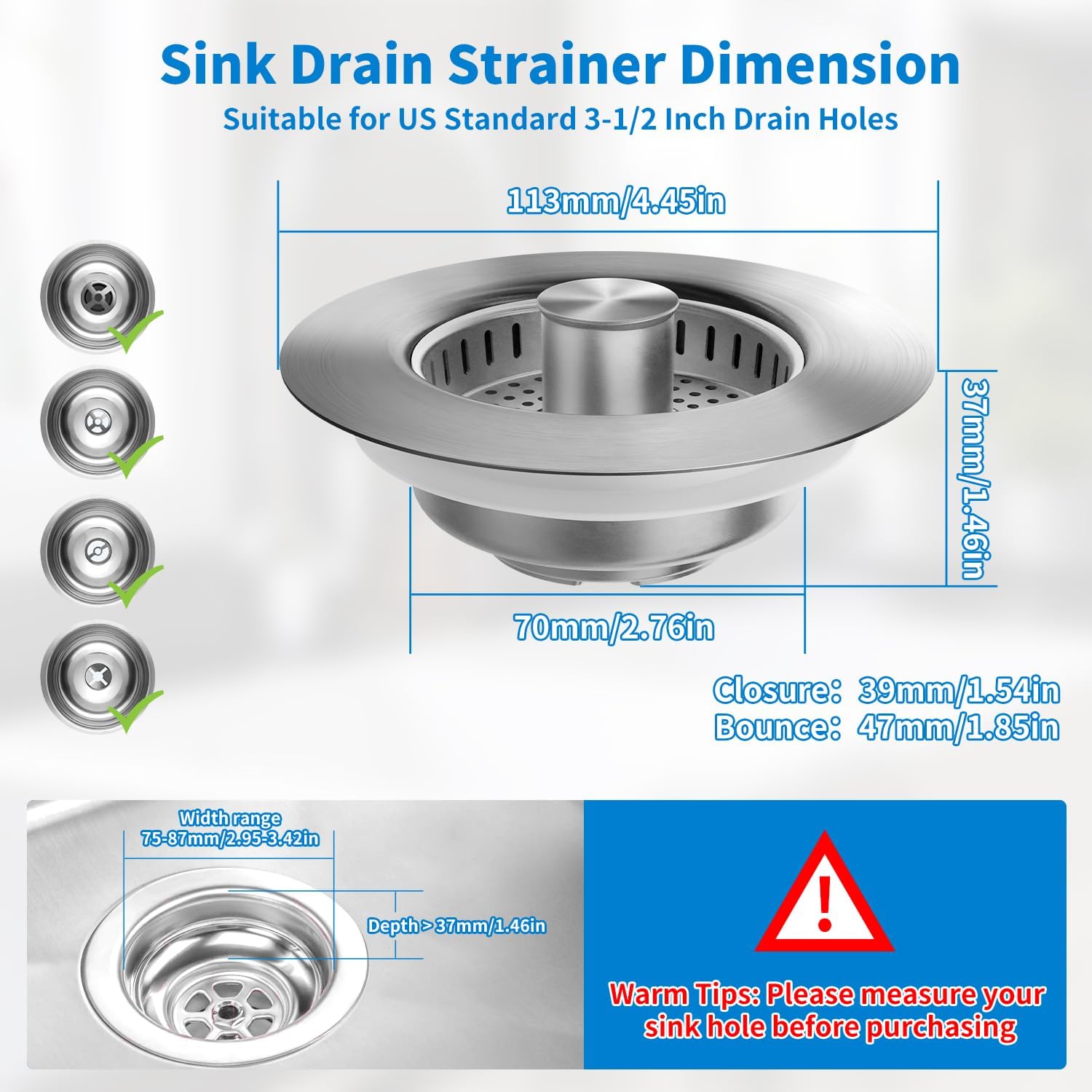 Sink Drain Strainer Dimension
Suitable for US Standard 3-1/2 Inch Drain Holes

113mm/4.45in

37mm/1.46in

70mm/2.76in

Closure: 39mm/1.54in
Bounce: 47mm/1.85in

Width range
75-87mm/2.95-3.42in

Depth > 37mm/1.46in

!

Warm Tips: Please measure your sink hole before purchasing