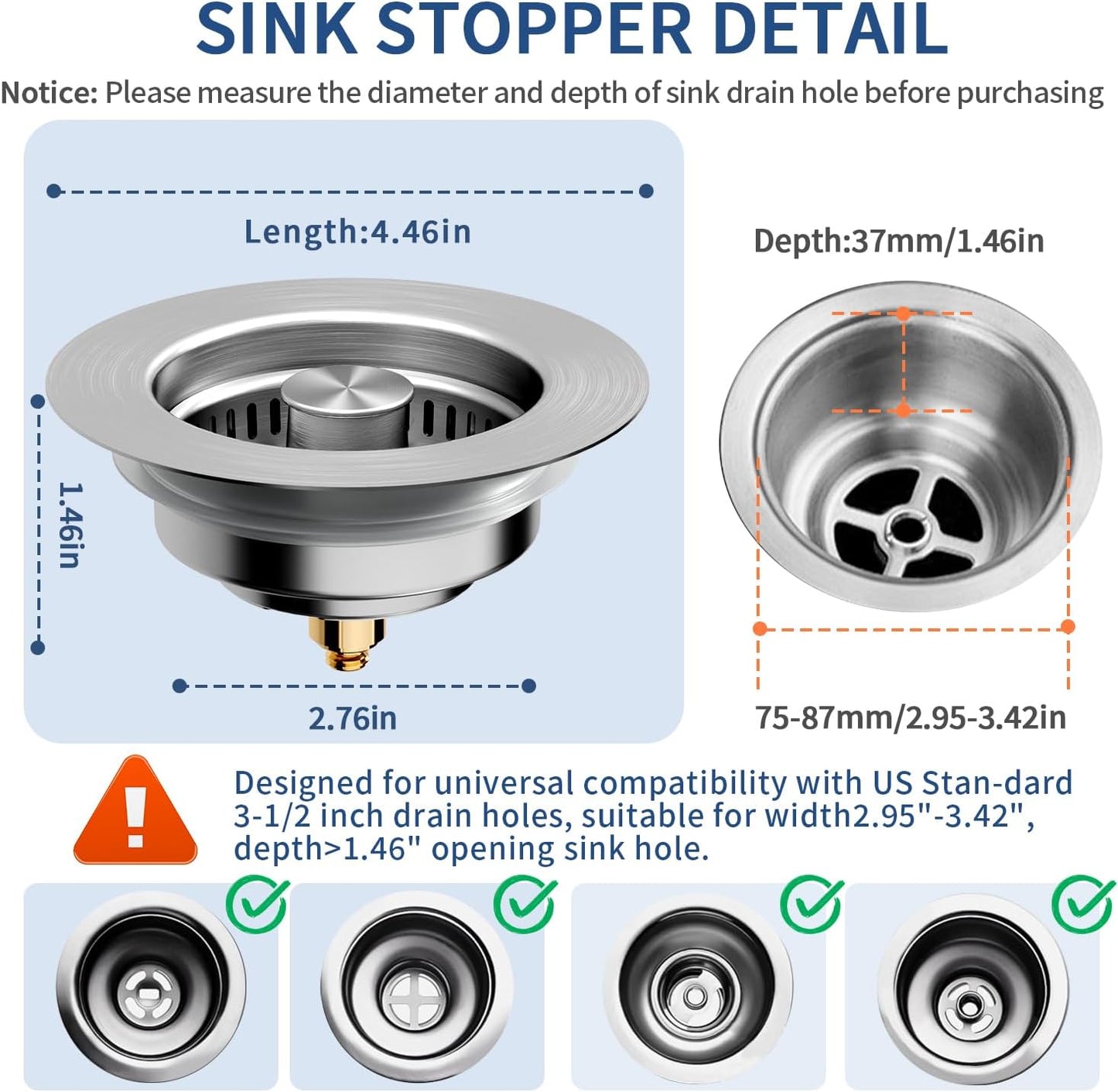 SINK STOPPER DETAIL

Notice: Please measure the diameter and depth of sink drain hole before purchasing

Length:4.46in

1.46in

2.76in

Depth:37mm/1.46in

75-87mm/2.95-3.42in

Designed for universal compatibility with US Stan-dard 3-1/2 inch drain holes, suitable for width2.95"-3.42", depth>1.46" opening sink hole.