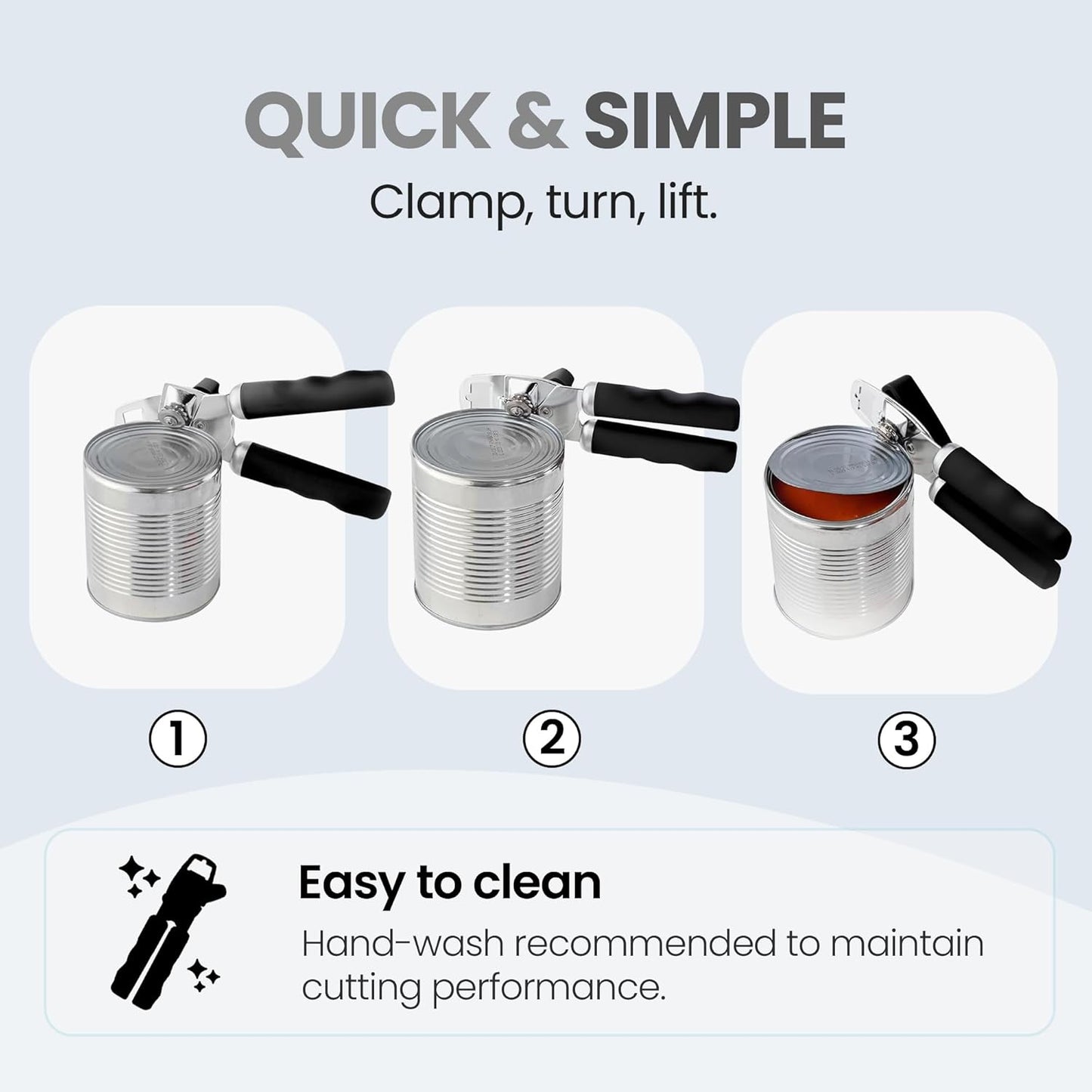 QUICK & SIMPLE

Clamp, turn, lift.

①

②

③

Easy to clean

Hand-wash recommended to maintain cutting performance.