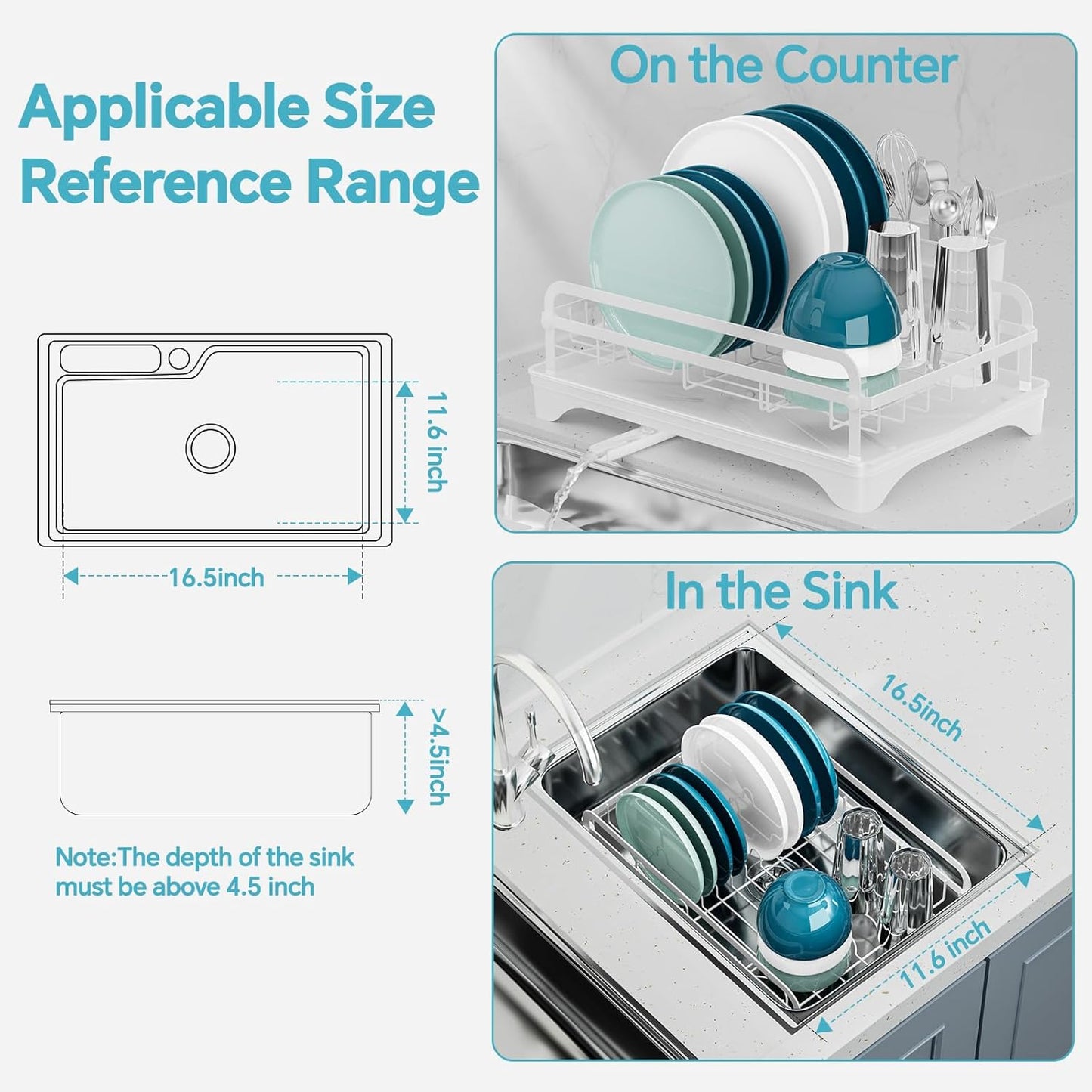 Applicable Size Reference Range

11.6 inch

16.5inch

>4.5inch

Note:The depth of the sink must be above 4.5 inch

On the Counter

In the Sink

16.5inch

11.6 inch