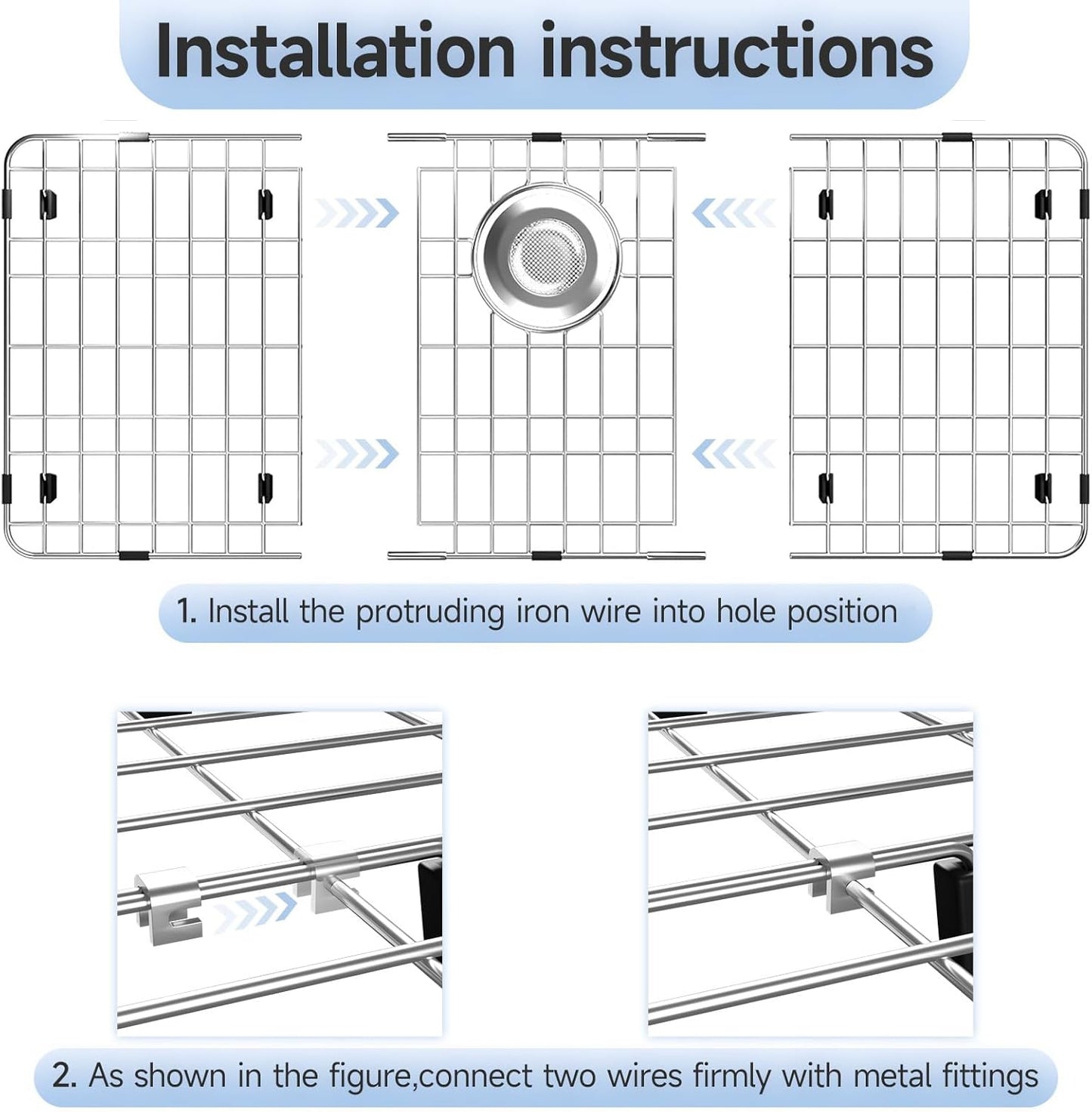 Installation instructions

1. Install the protruding iron wire into hole position

2. As shown in the figure,connect two wires firmly with metal fittings