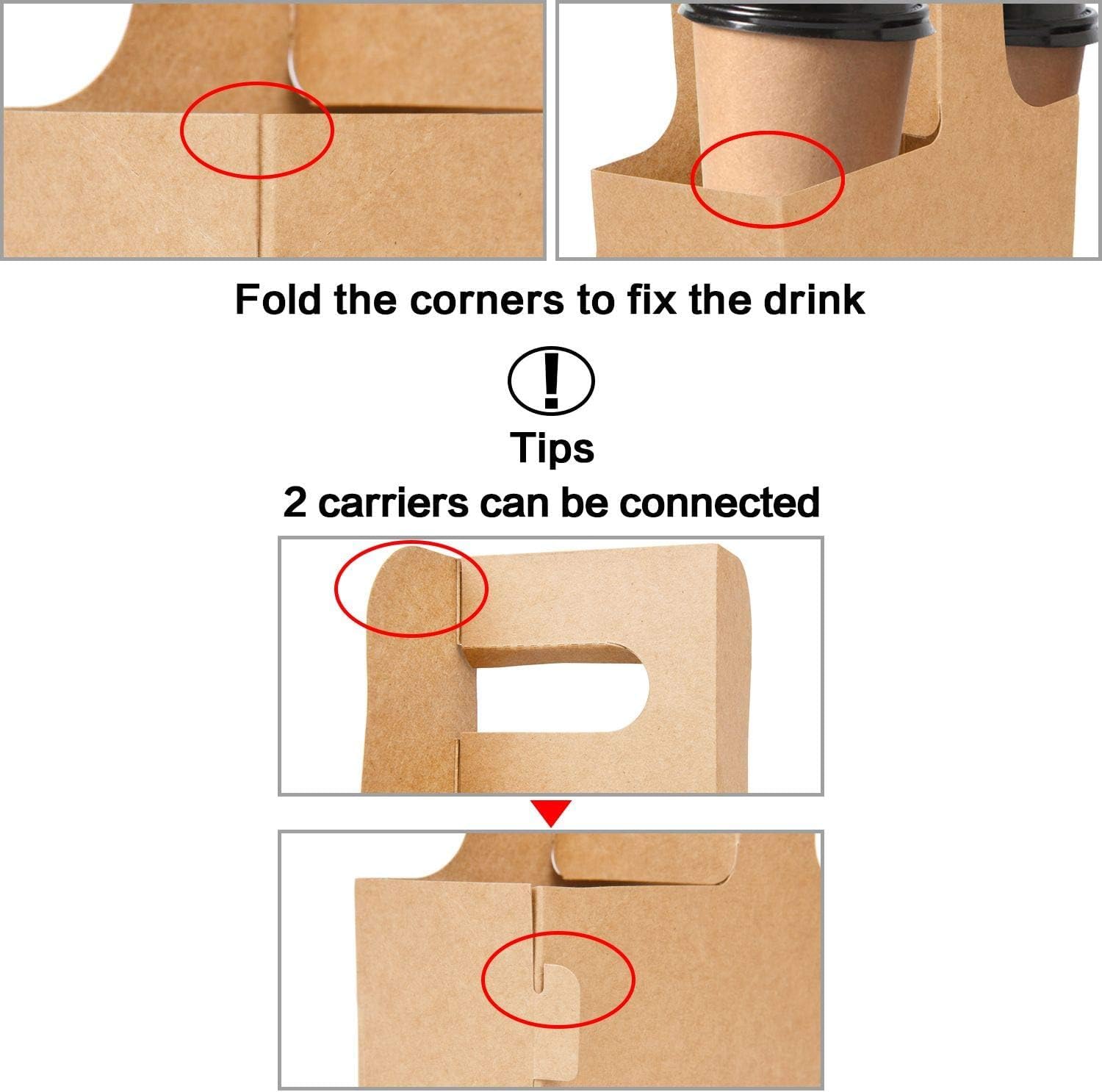 Fold the corners to fix the drink

!

Tips

2 carriers can be connected