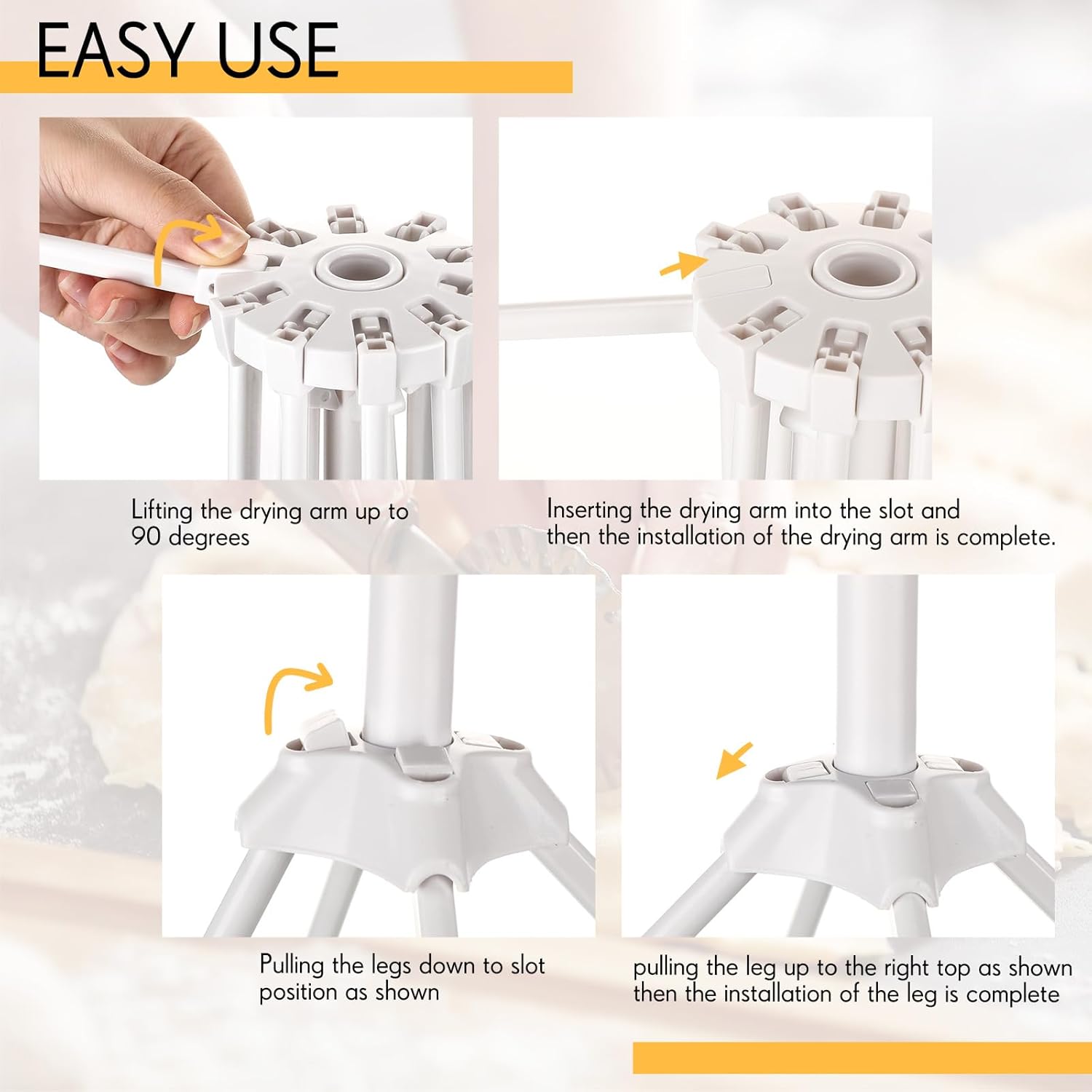 EASY USE

Lifting the drying arm up to 90 degrees

Inserting the drying arm into the slot and then the installation of the drying arm is complete.

Pulling the legs down to slot position as shown

pulling the leg up to the right top as shown then the installation of the leg is complete