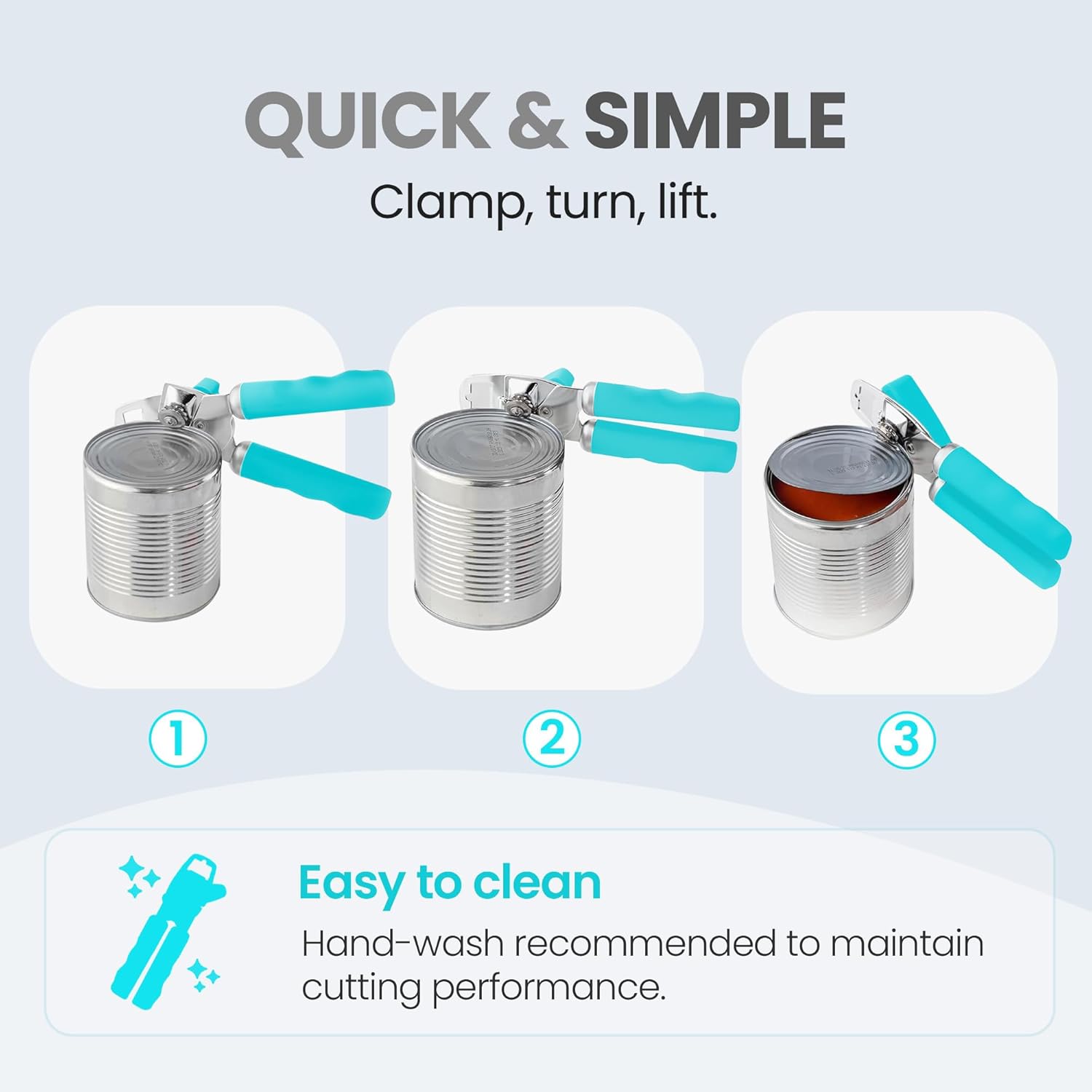 QUICK & SIMPLE
Clamp, turn, lift.

1

2

3

Easy to clean
Hand-wash recommended to maintain cutting performance.