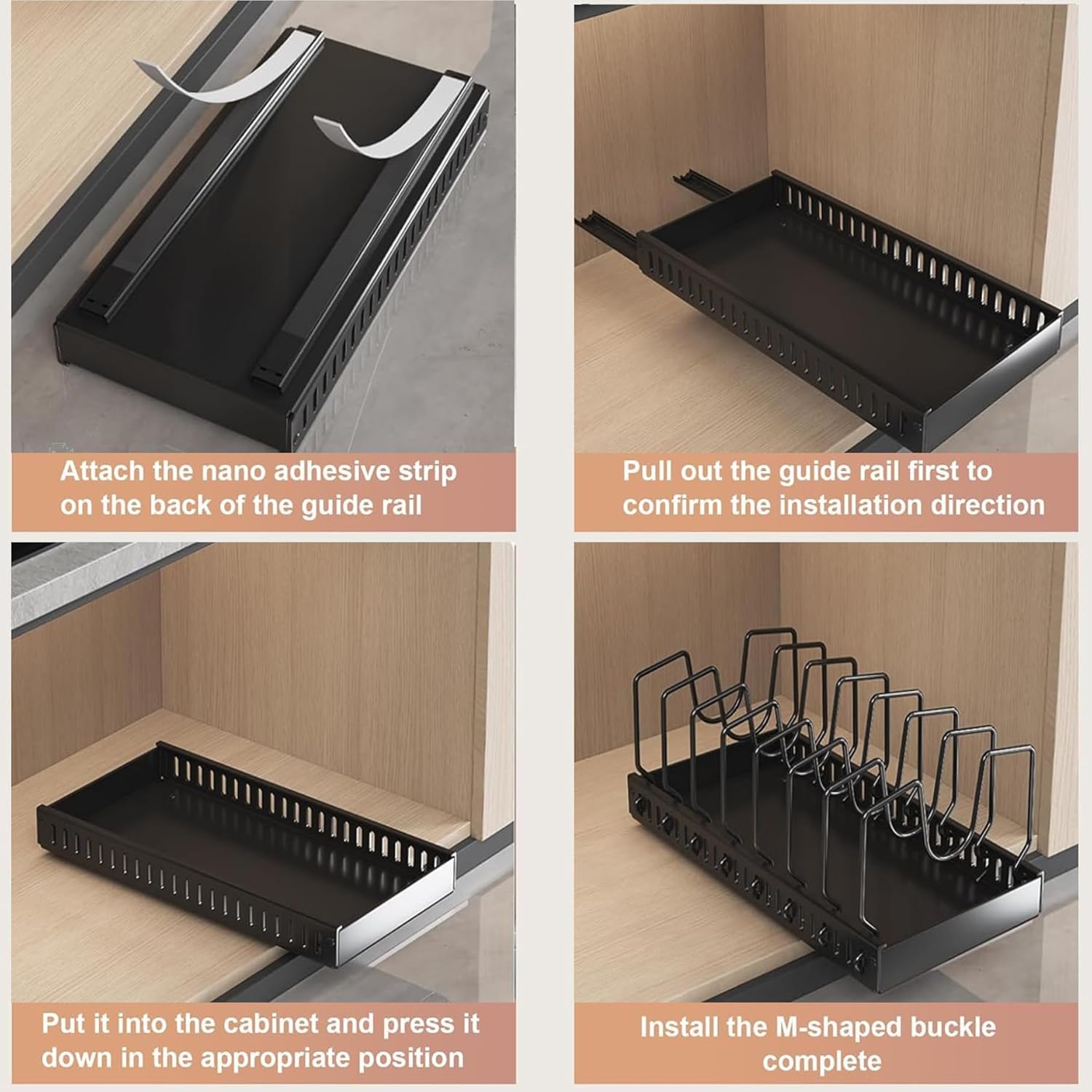 Attach the nano adhesive strip on the back of the guide rail

Pull out the guide rail first to confirm the installation direction

Put it into the cabinet and press it down in the appropriate position

Install the M-shaped buckle complete