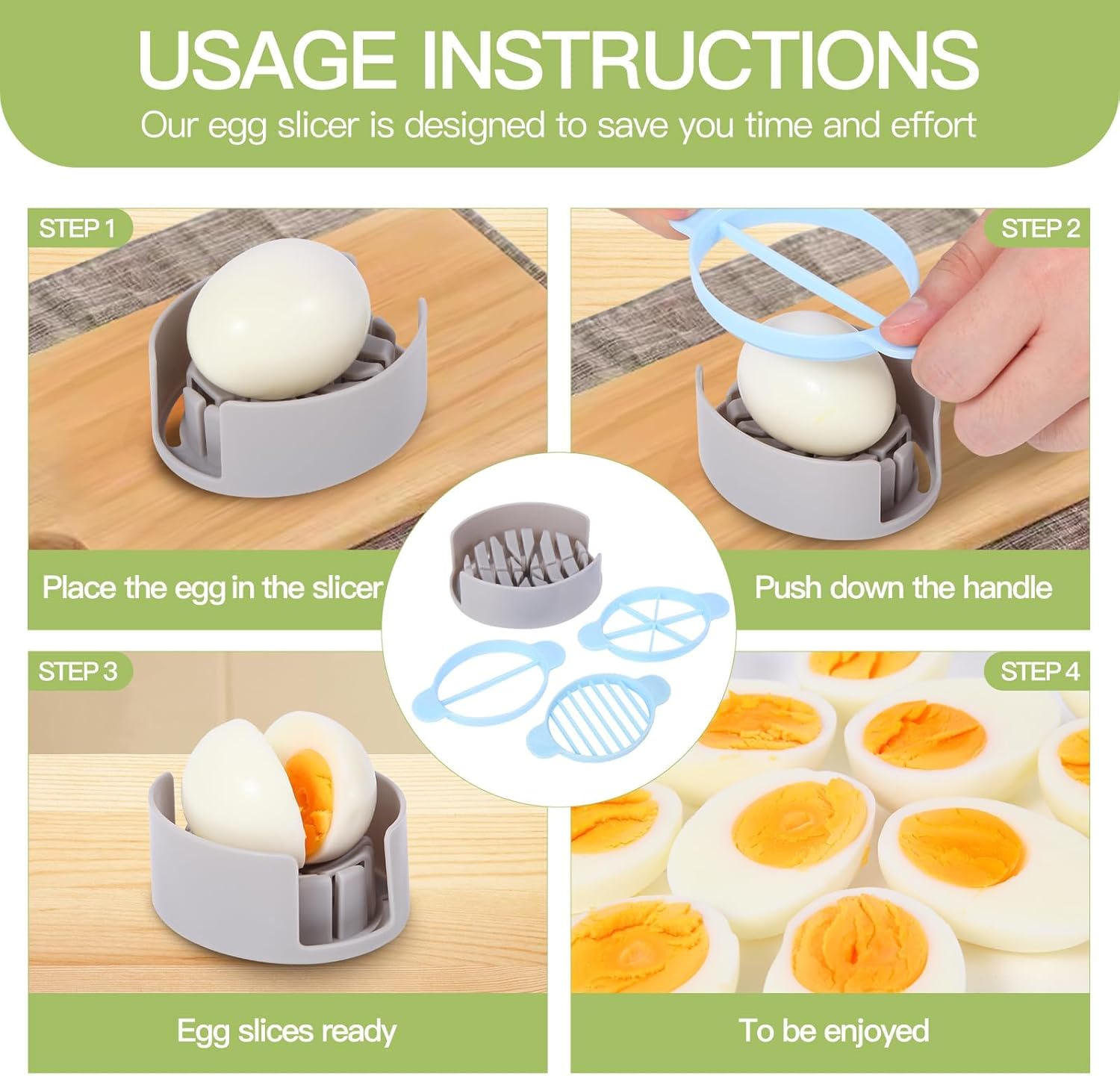 USAGE INSTRUCTIONS

Our egg slicer is designed to save you time and effort

STEP 1

Place the egg in the slicer

STEP 2

Push down the handle

STEP 3

Egg slices ready

STEP 4

To be enjoyed