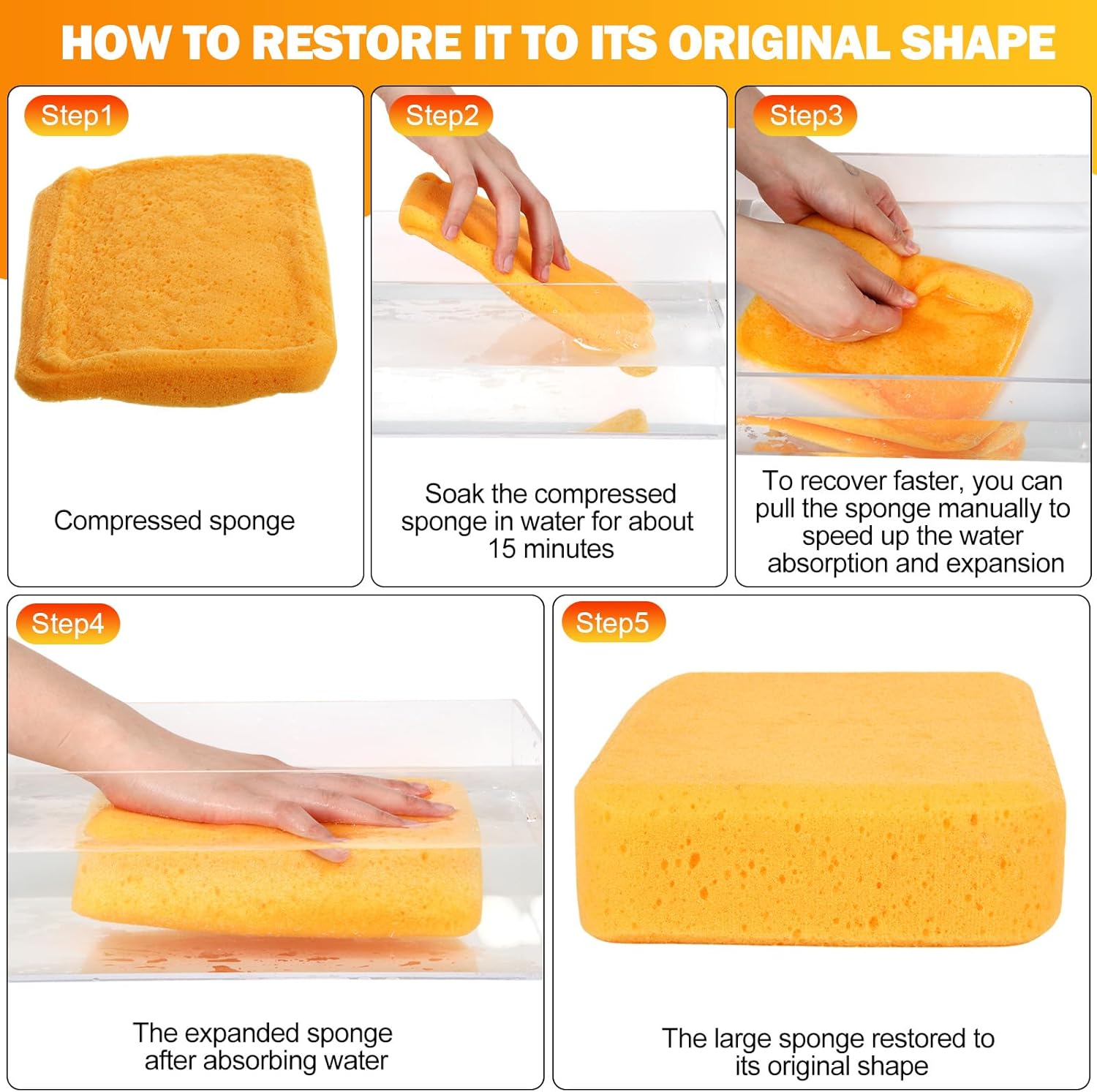 HOW TO RESTORE IT TO ITS ORIGINAL SHAPE

Step1

Compressed sponge

Step2

Soak the compressed sponge in water for about 15 minutes

Step3

To recover faster, you can pull the sponge manually to speed up the water absorption and expansion

Step4

The expanded sponge after absorbing water

Step5

The large sponge restored to its original shape