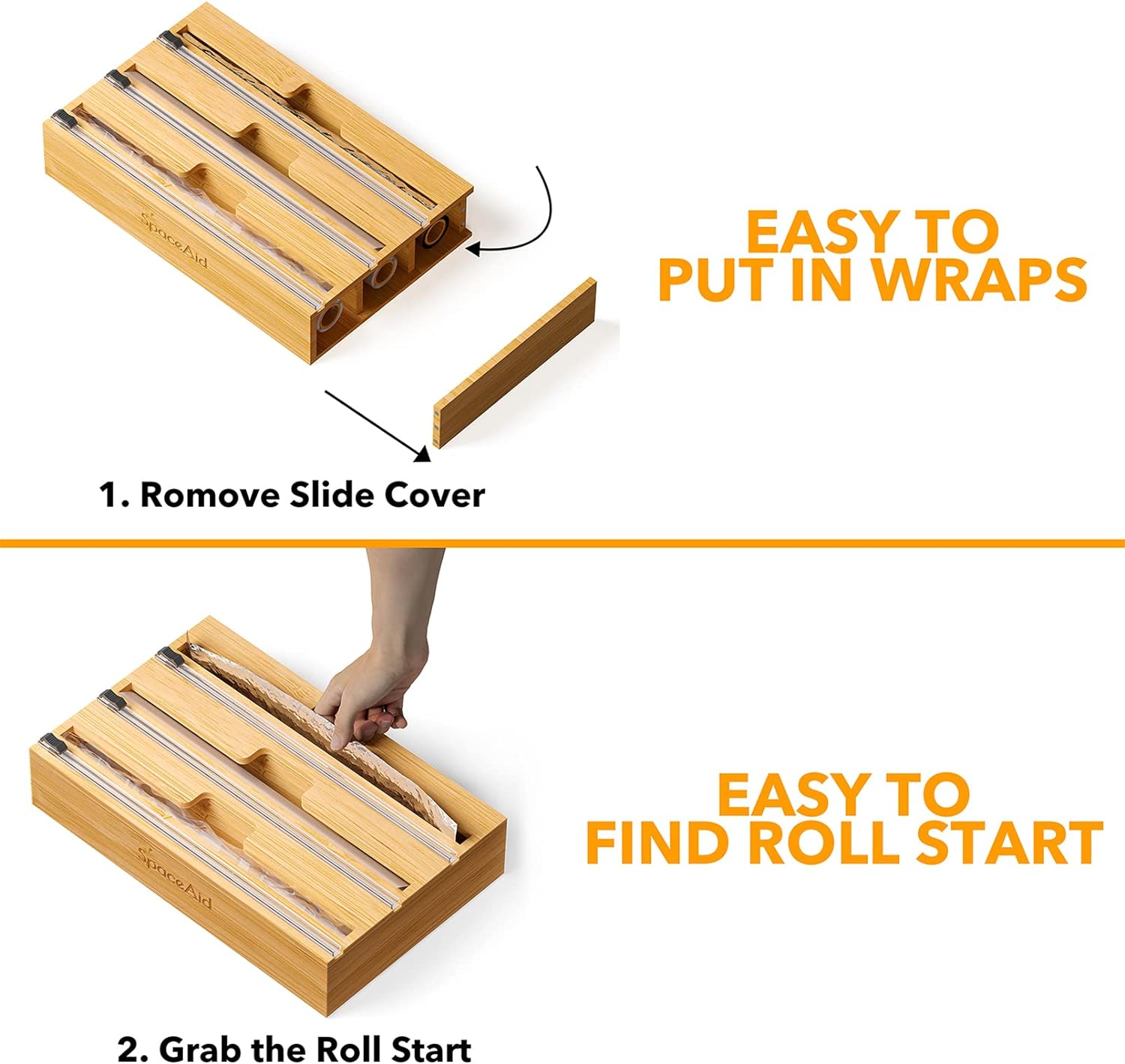 SpaceAid

EASY TO PUT IN WRAPS

1. Romove Slide Cover

SpaceAid

EASY TO FIND ROLL START

2. Grab the Roll Start