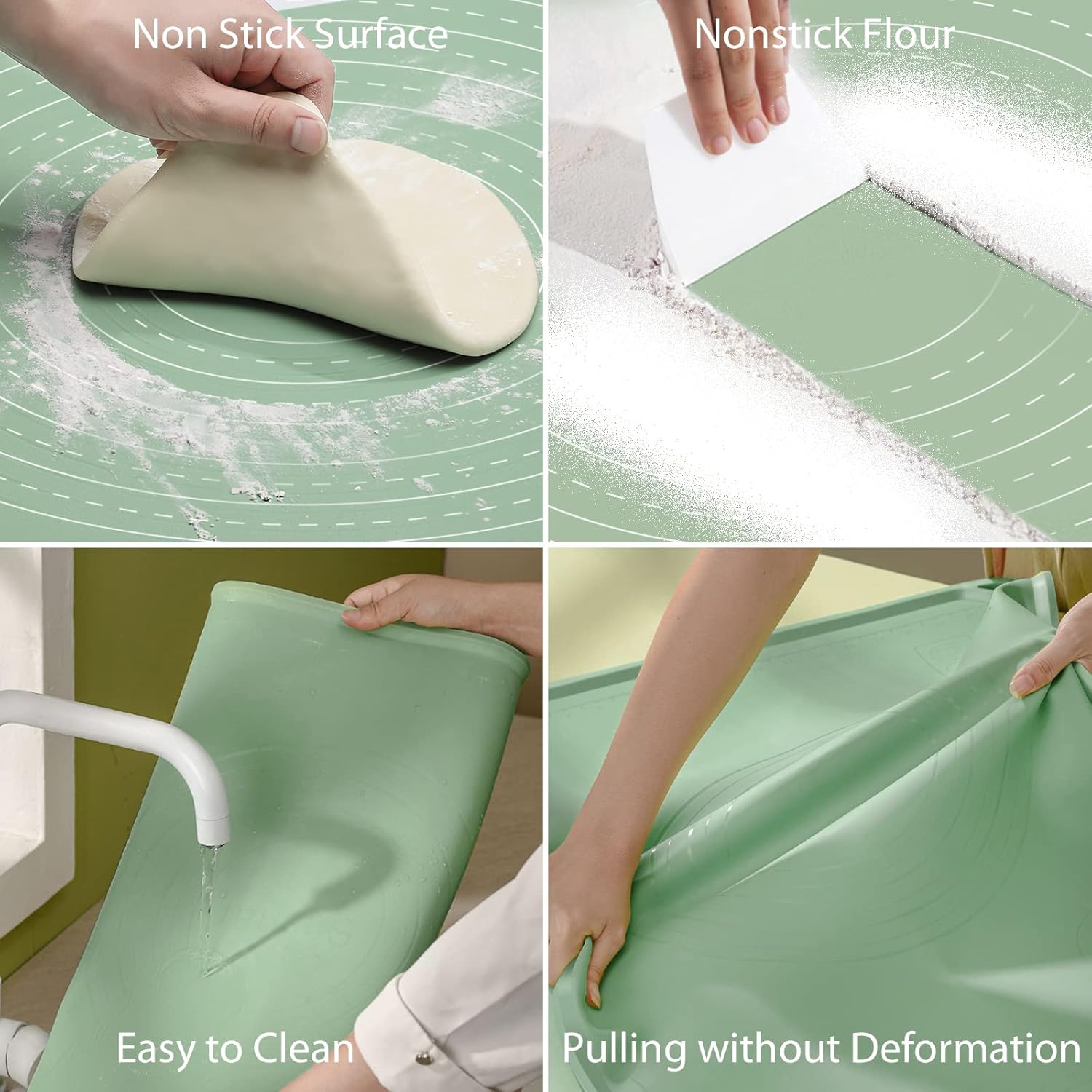 Non Stick Surface

Nonstick Flour

Easy to Clean

Pulling without Deformation