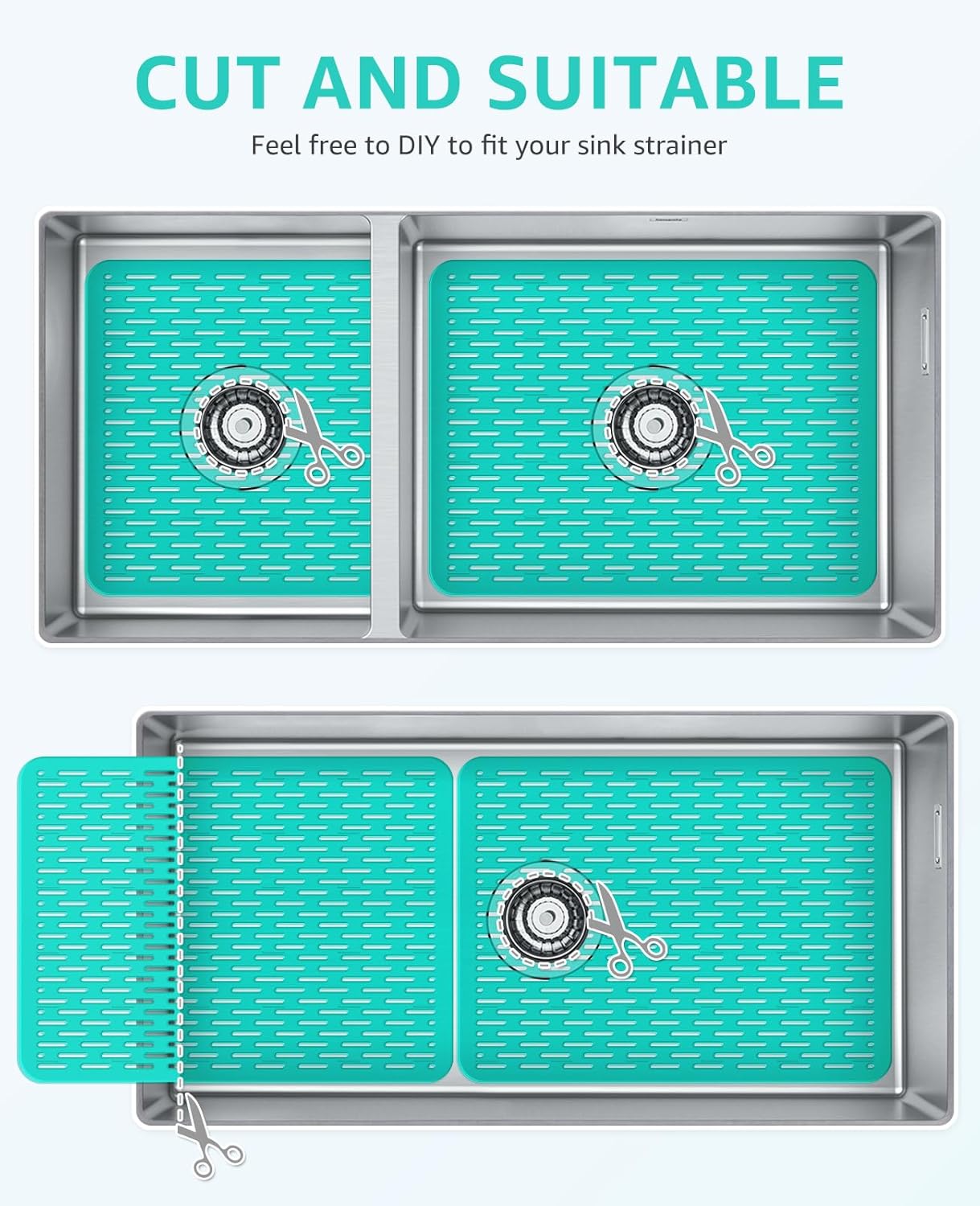 CUT AND SUITABLE

Feel free to DIY to fit your sink strainer