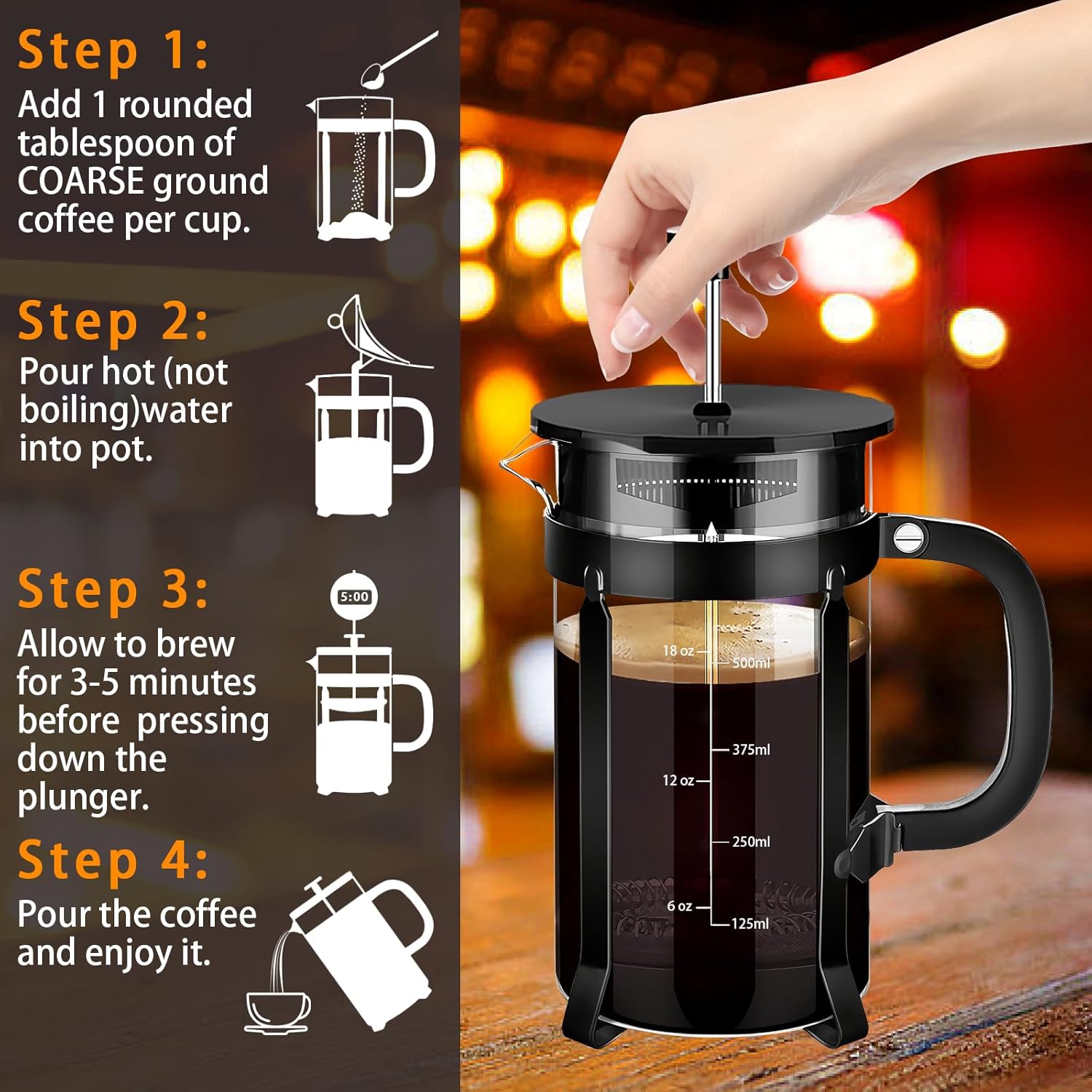 Step 1:
Add 1 rounded tablespoon of COARSE ground coffee per cup.

Step 2:
Pour hot (not boiling)water into pot.

Step 3:
5:00
Allow to brew for 3-5 minutes before pressing down the plunger.

Step 4:
Pour the coffee and enjoy it.

18 oz
500ml
375ml
12 oz
250ml
6 oz
125ml