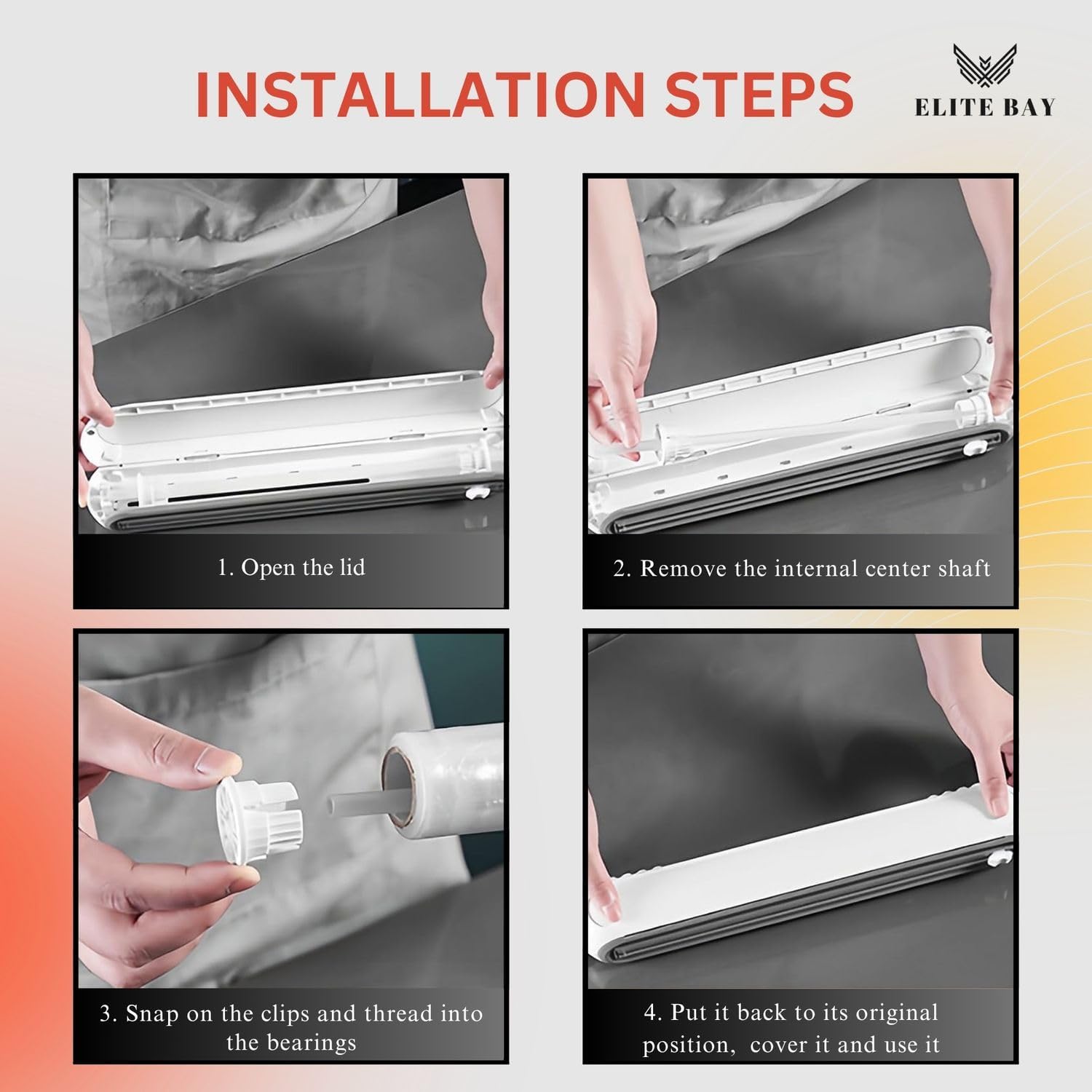 INSTALLATION STEPS

ELITE BAY

1. Open the lid

2. Remove the internal center shaft

3. Snap on the clips and thread into the bearings

4. Put it back to its original position, cover it and use it