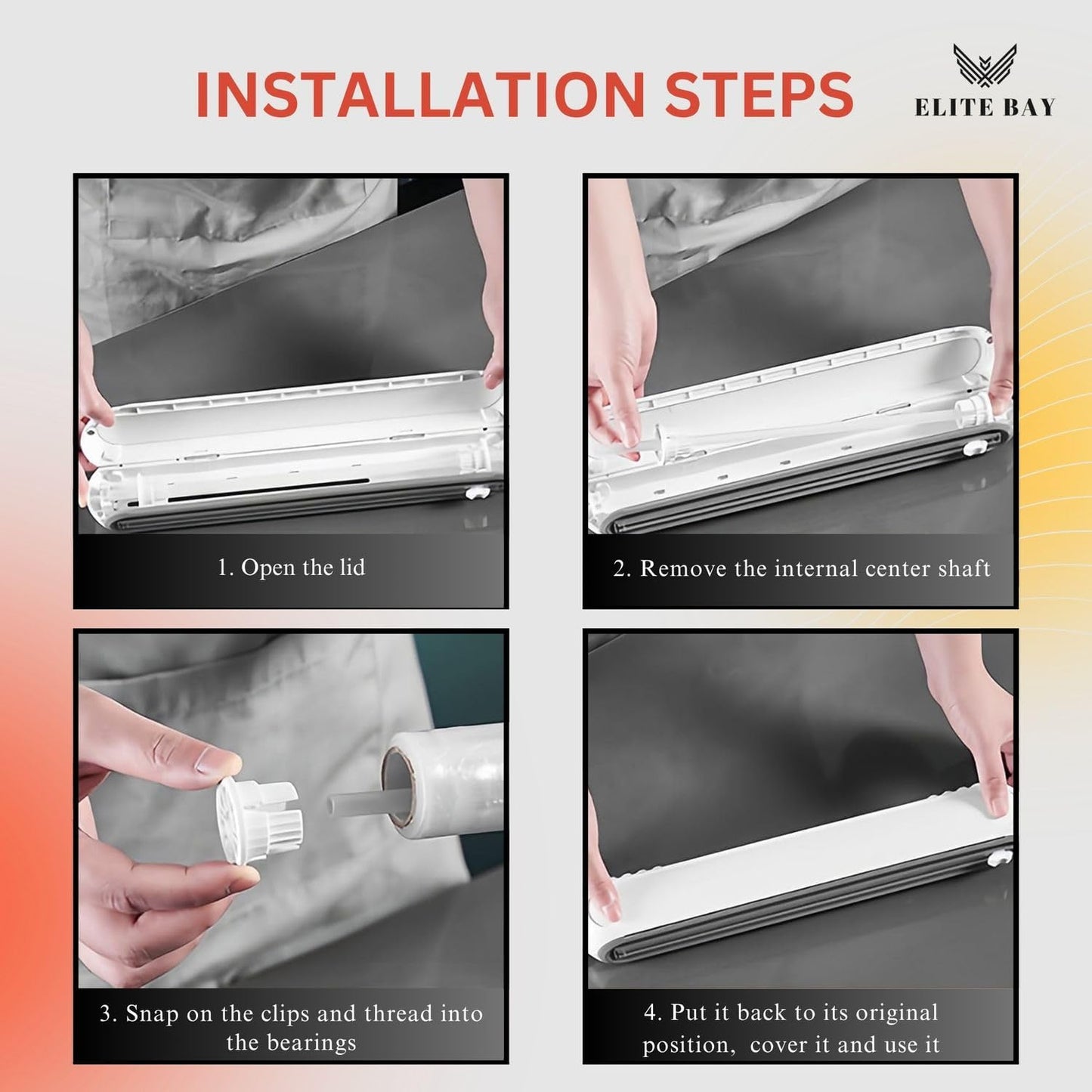 INSTALLATION STEPS

ELITE BAY

1. Open the lid

2. Remove the internal center shaft

3. Snap on the clips and thread into the bearings

4. Put it back to its original position, cover it and use it