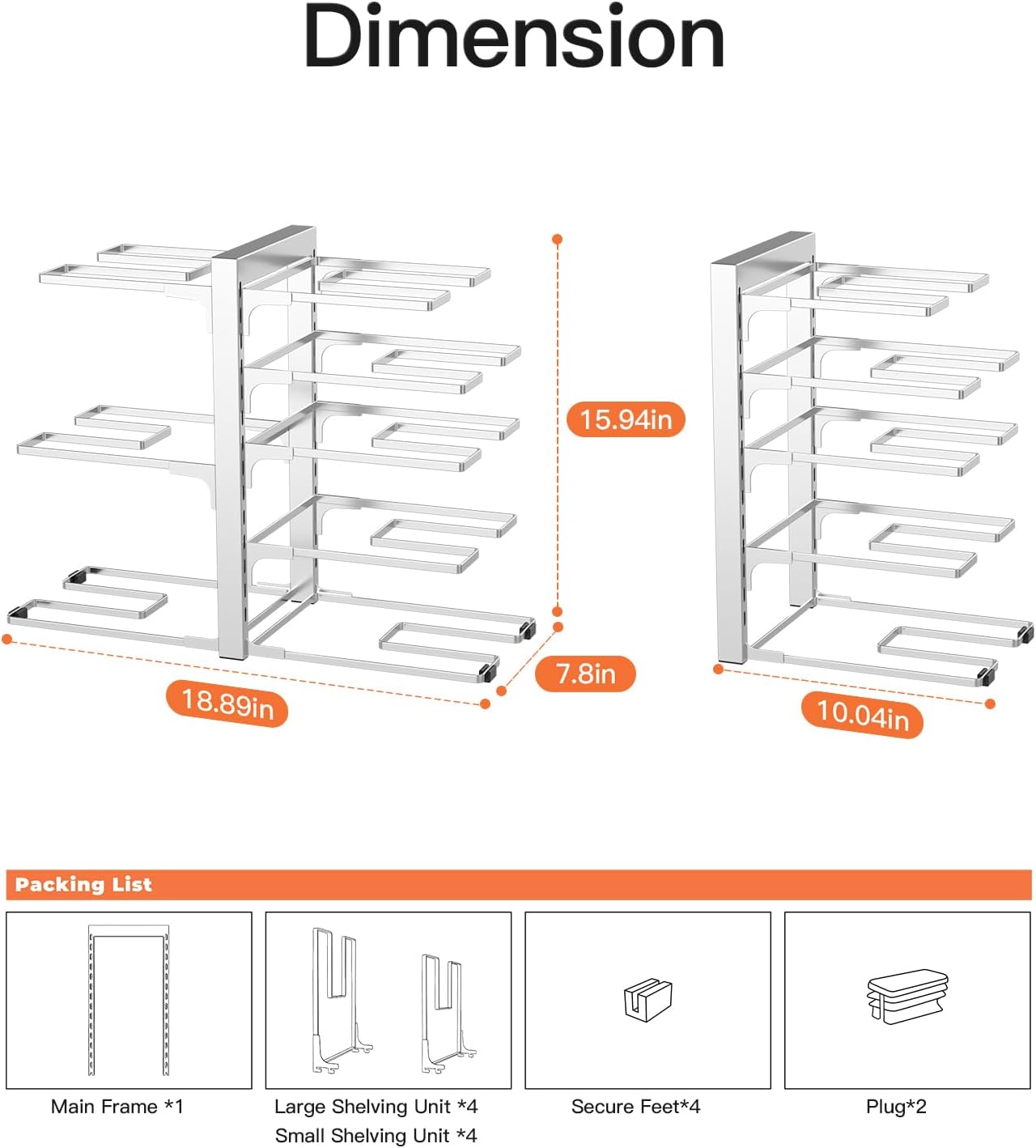 Dimension

15.94in

7.8in

18.89in

10.04in

Packing List

Main Frame *1

Large Shelving Unit *4
Small Shelving Unit *4

Secure Feet*4

Plug*2