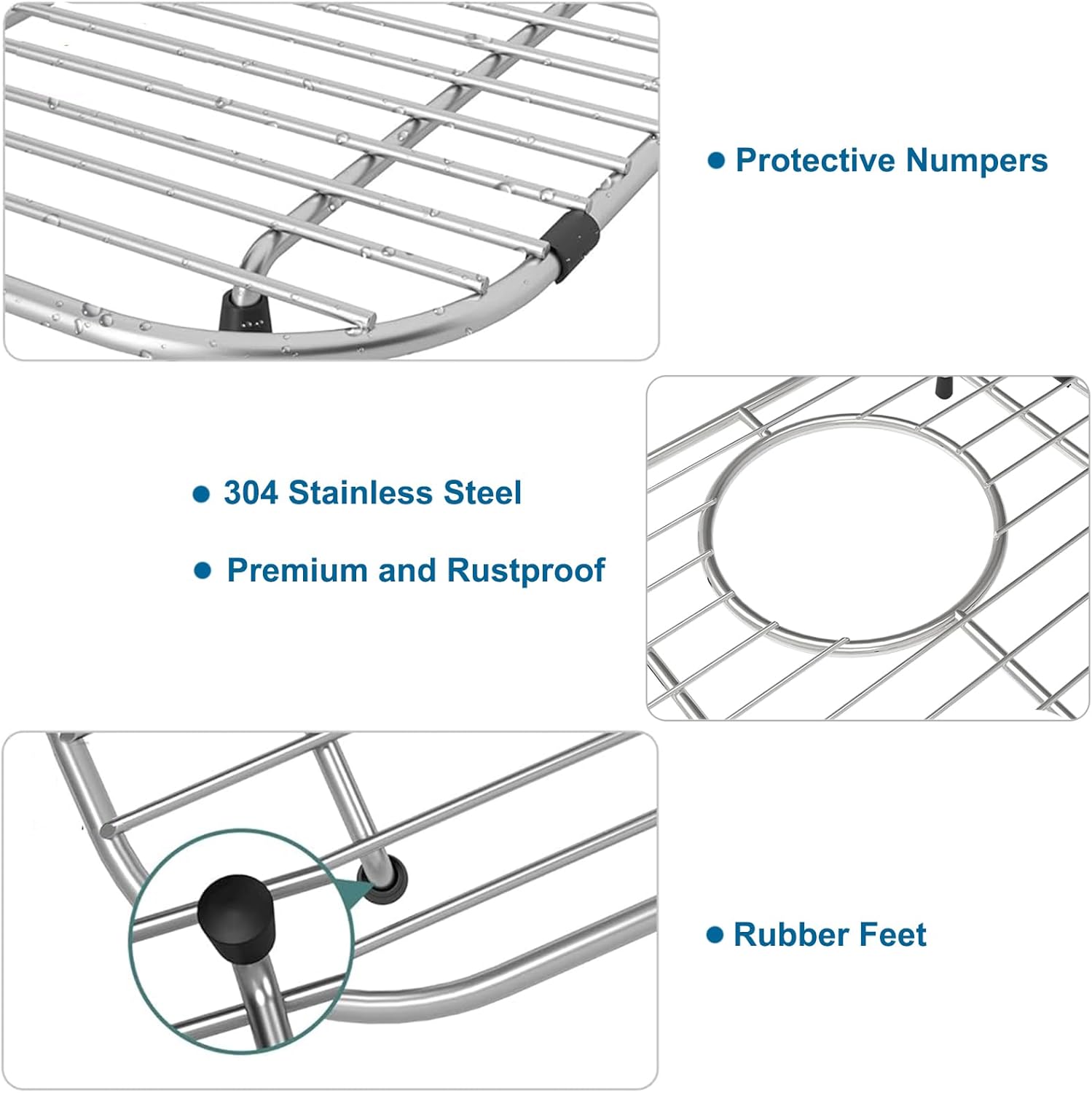 ● Protective Numpers

● 304 Stainless Steel

● Premium and Rustproof

● Rubber Feet