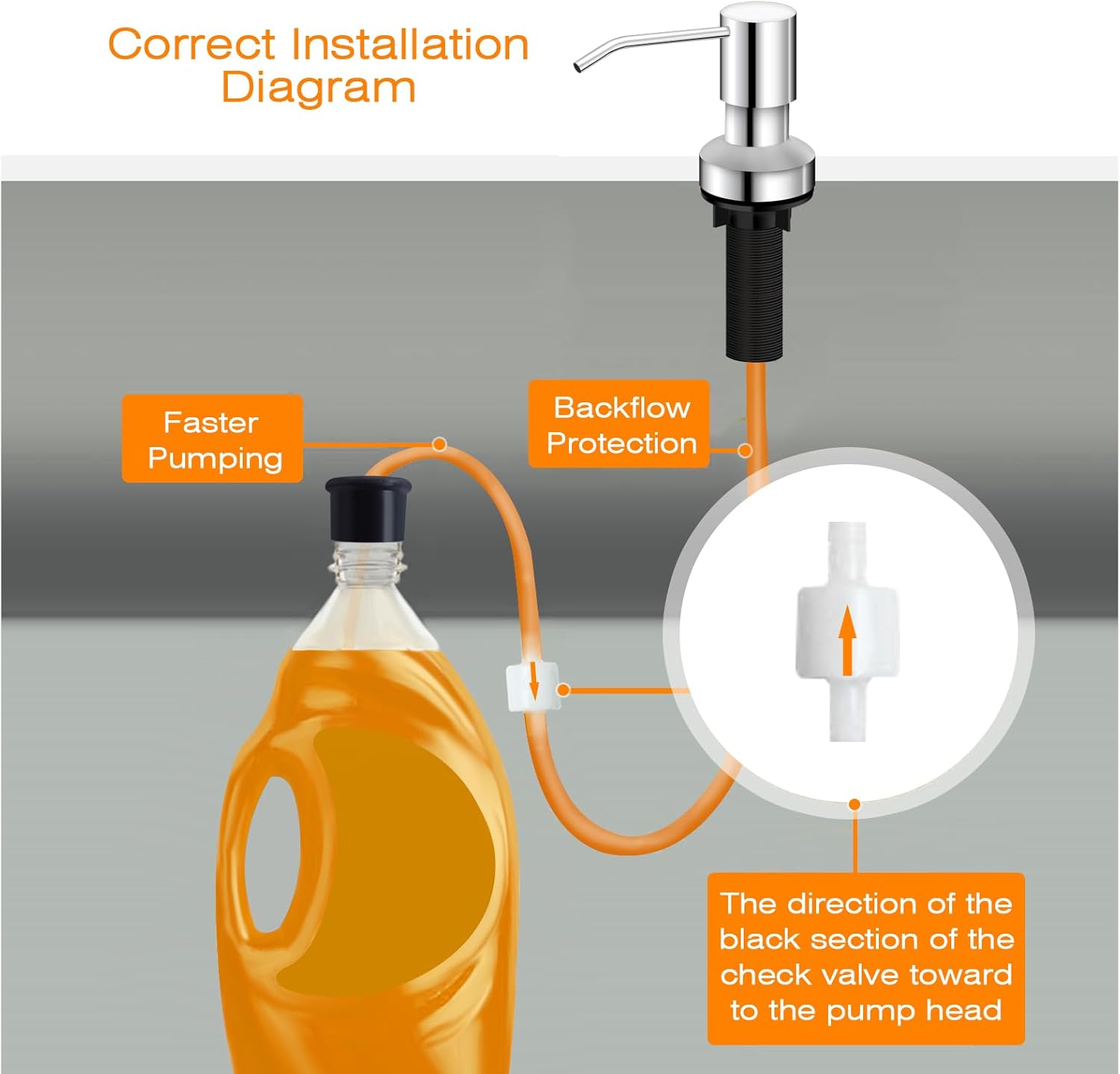 Correct Installation Diagram

Faster Pumping

Backflow Protection

The direction of the black section of the check valve toward to the pump head