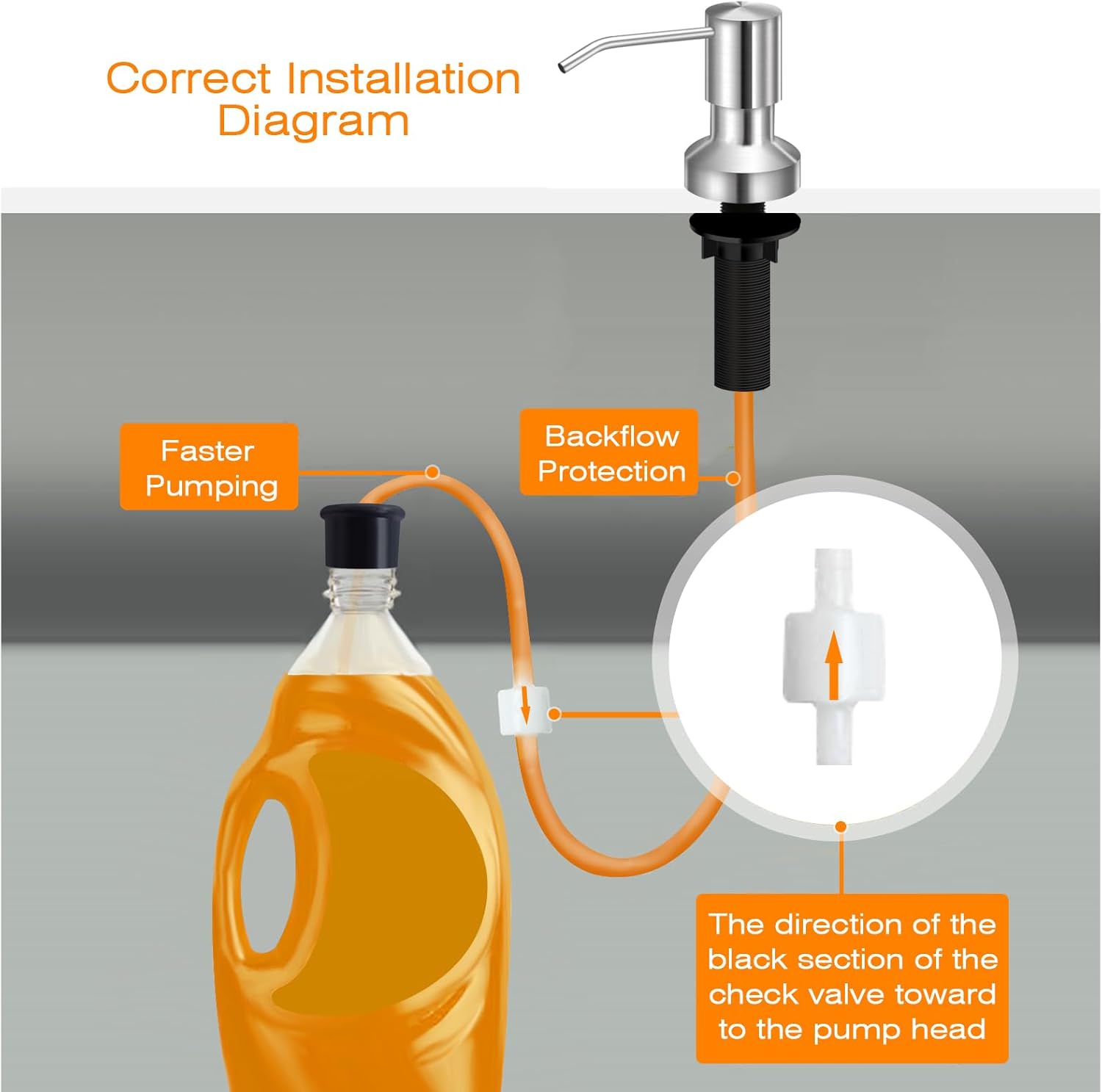 Correct Installation Diagram

Faster Pumping

Backflow Protection

The direction of the black section of the check valve toward to the pump head