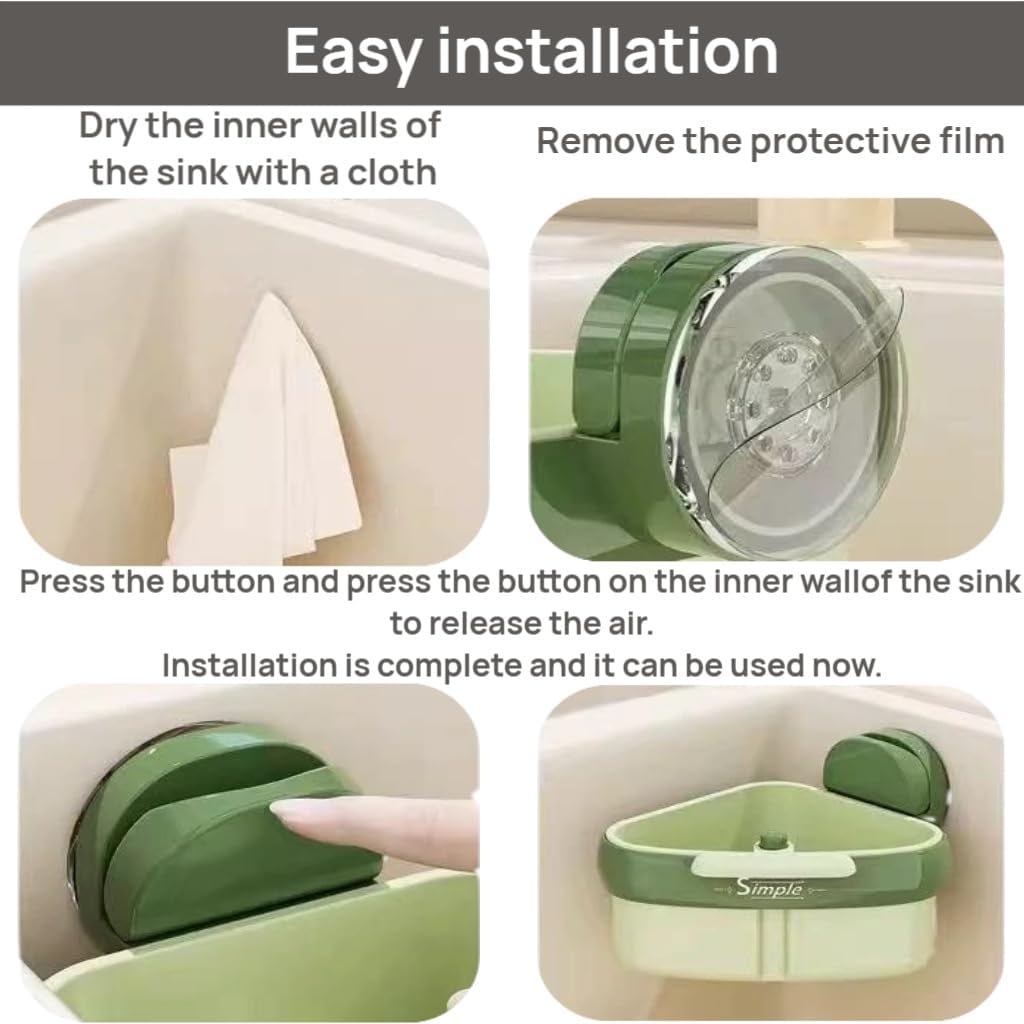 Easy installation

Dry the inner walls of the sink with a cloth

Remove the protective film

Press the button and press the button on the inner wallof the sink to release the air.
Installation is complete and it can be used now.

Simple