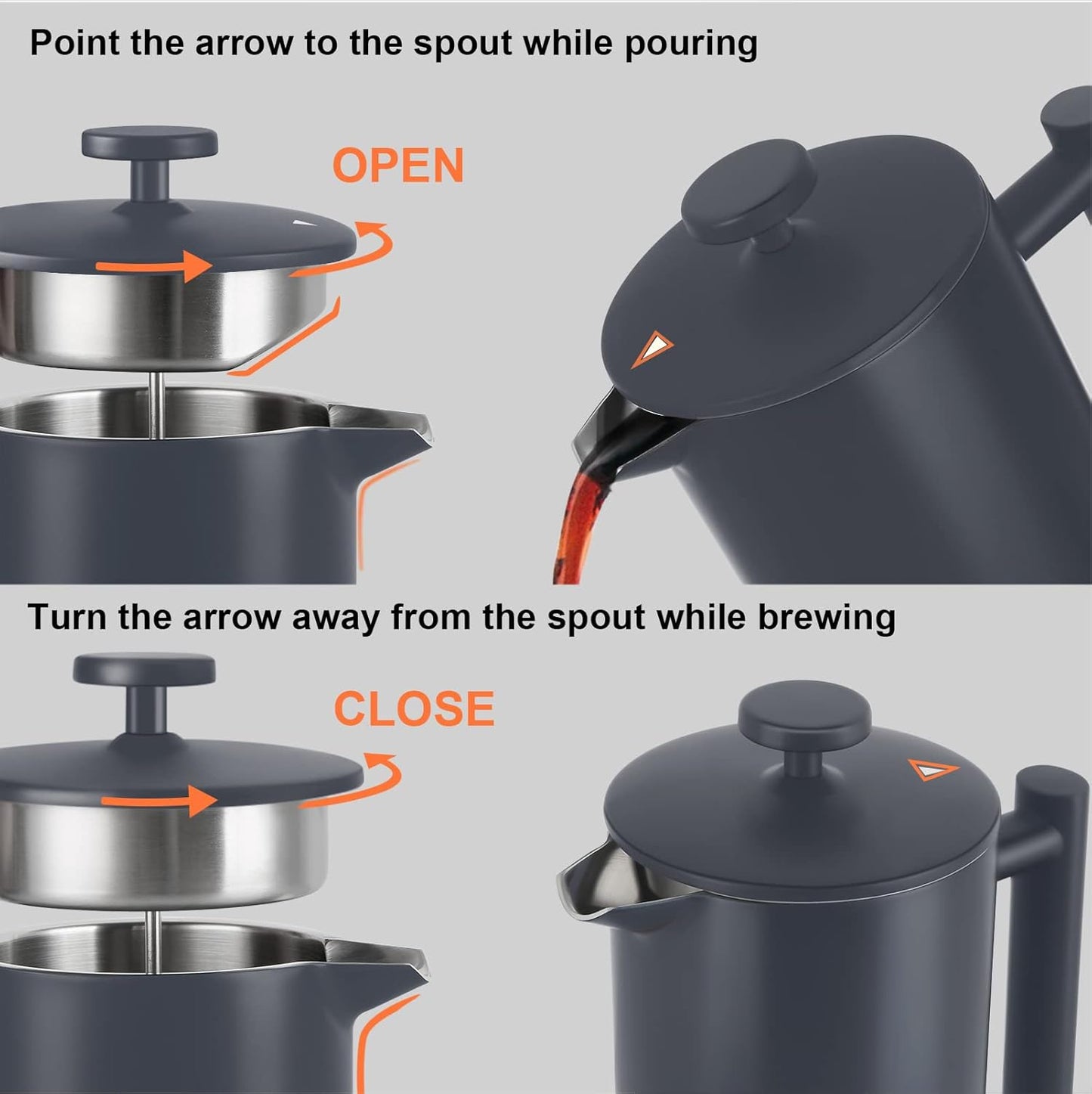 Point the arrow to the spout while pouring

OPEN

Turn the arrow away from the spout while brewing

CLOSE