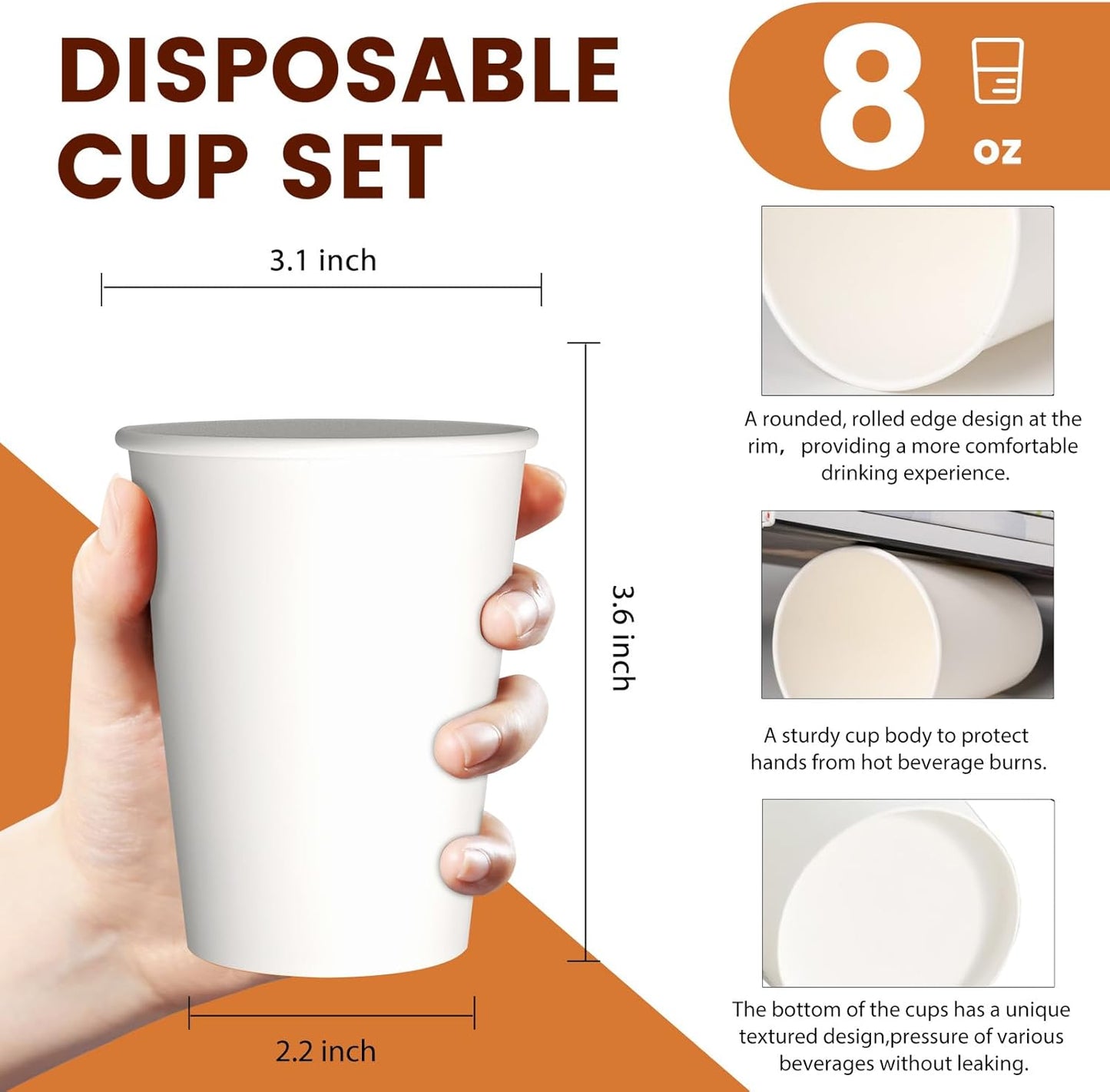 DISPOSABLE CUP SET

8 oz

3.1 inch

3.6 inch

2.2 inch

A rounded, rolled edge design at the rim， providing a more comfortable drinking experience.

A sturdy cup body to protect hands from hot beverage burns.

The bottom of the cups has a unique textured design,pressure of various beverages without leaking.