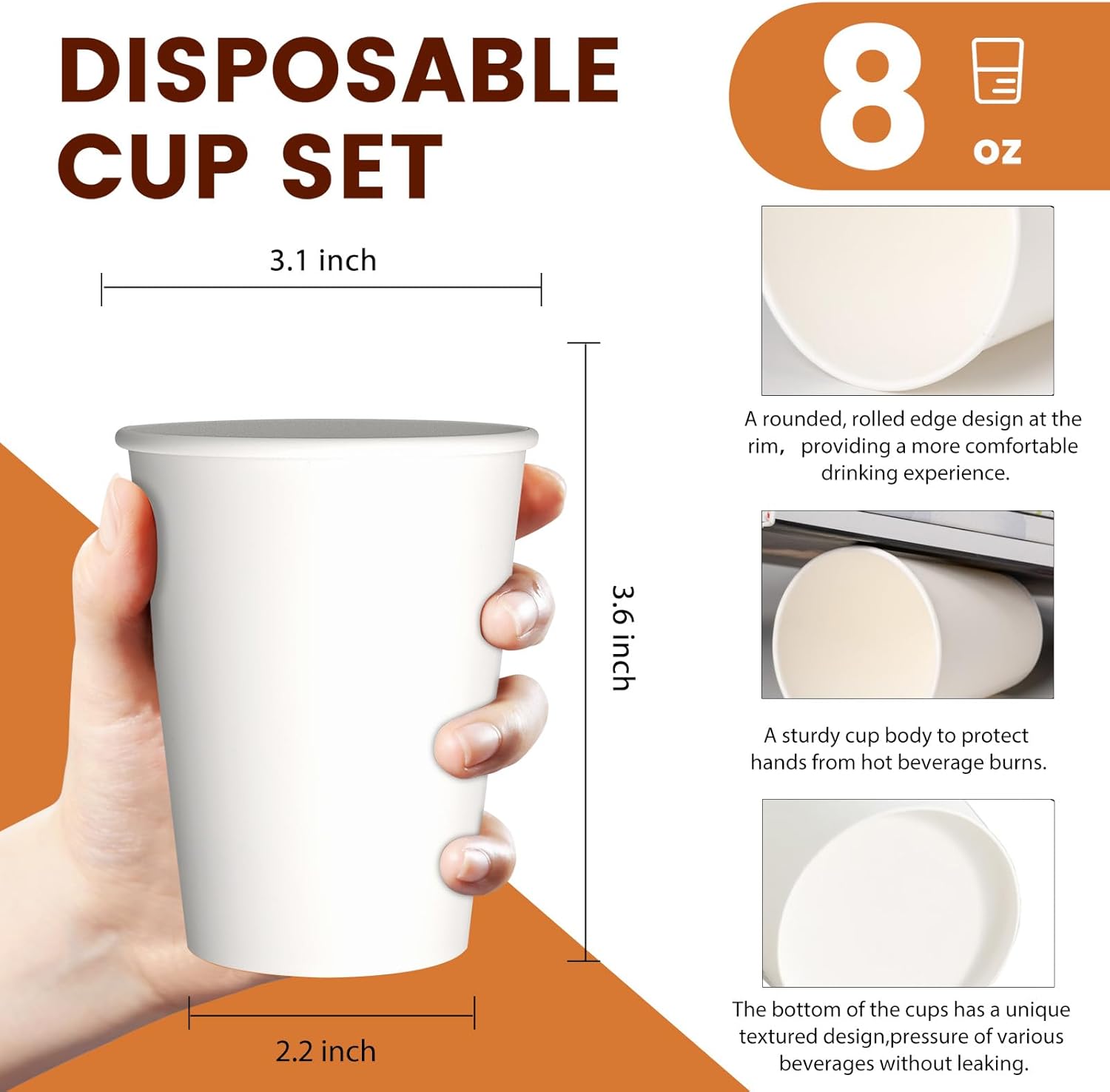 DISPOSABLE CUP SET

8 oz

3.1 inch

3.6 inch

2.2 inch

A rounded, rolled edge design at the rim， providing a more comfortable drinking experience.

A sturdy cup body to protect hands from hot beverage burns.

The bottom of the cups has a unique textured design,pressure of various beverages without leaking.