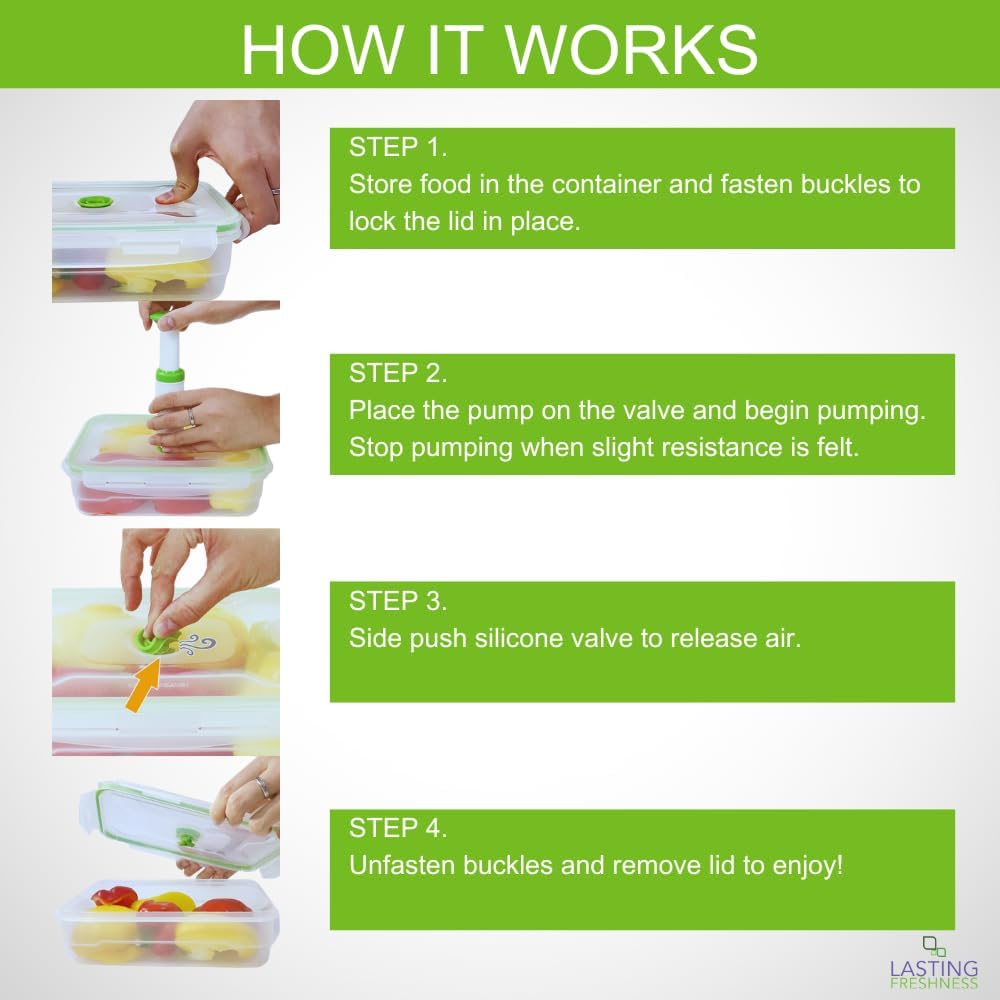 HOW IT WORKS

STEP 1.
Store food in the container and fasten buckles to lock the lid in place.

STEP 2.
Place the pump on the valve and begin pumping. Stop pumping when slight resistance is felt.

STEP 3.
Side push silicone valve to release air.

STEP 4.
Unfasten buckles and remove lid to enjoy!

LASTING FRESHNESS