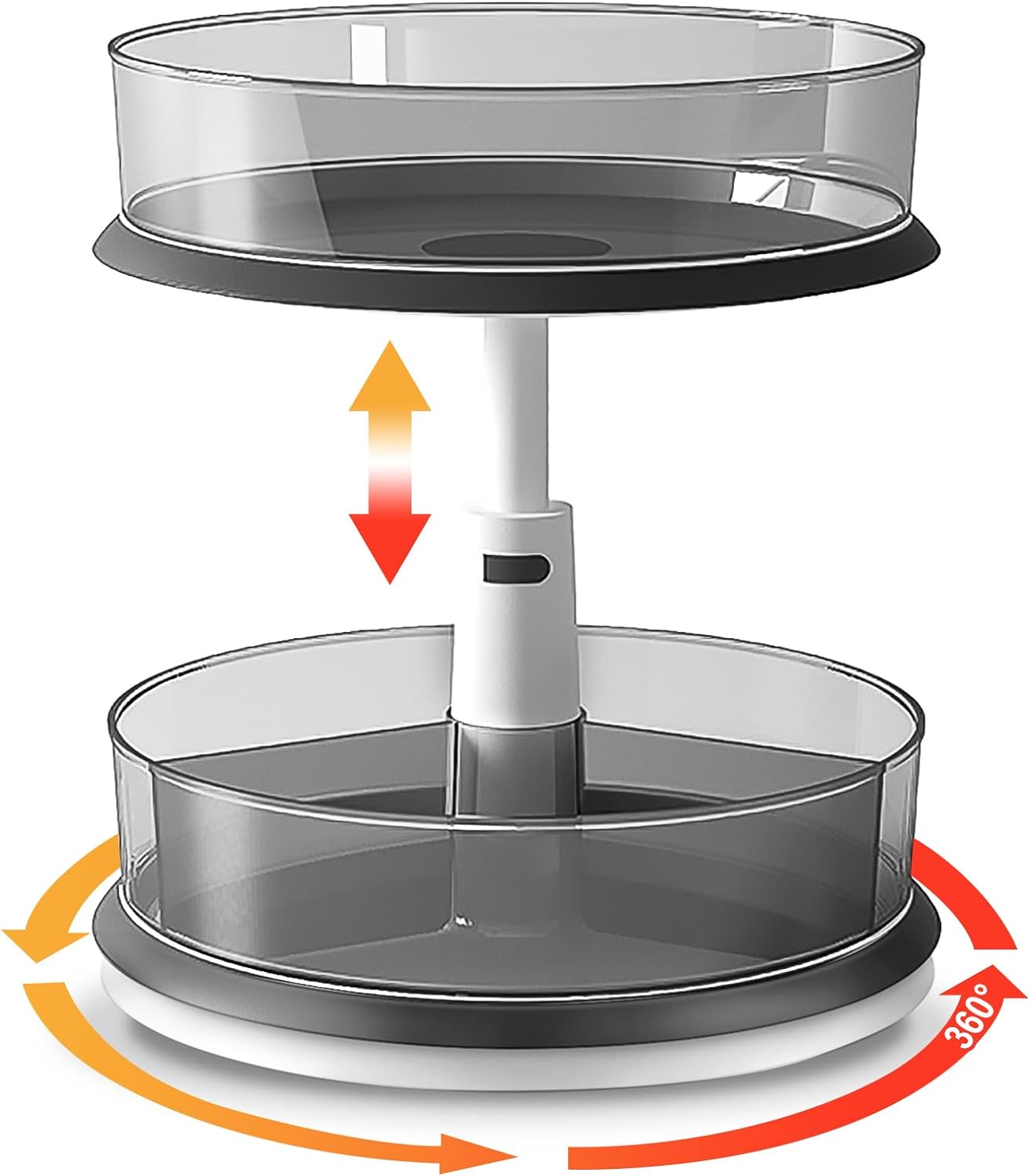 360°