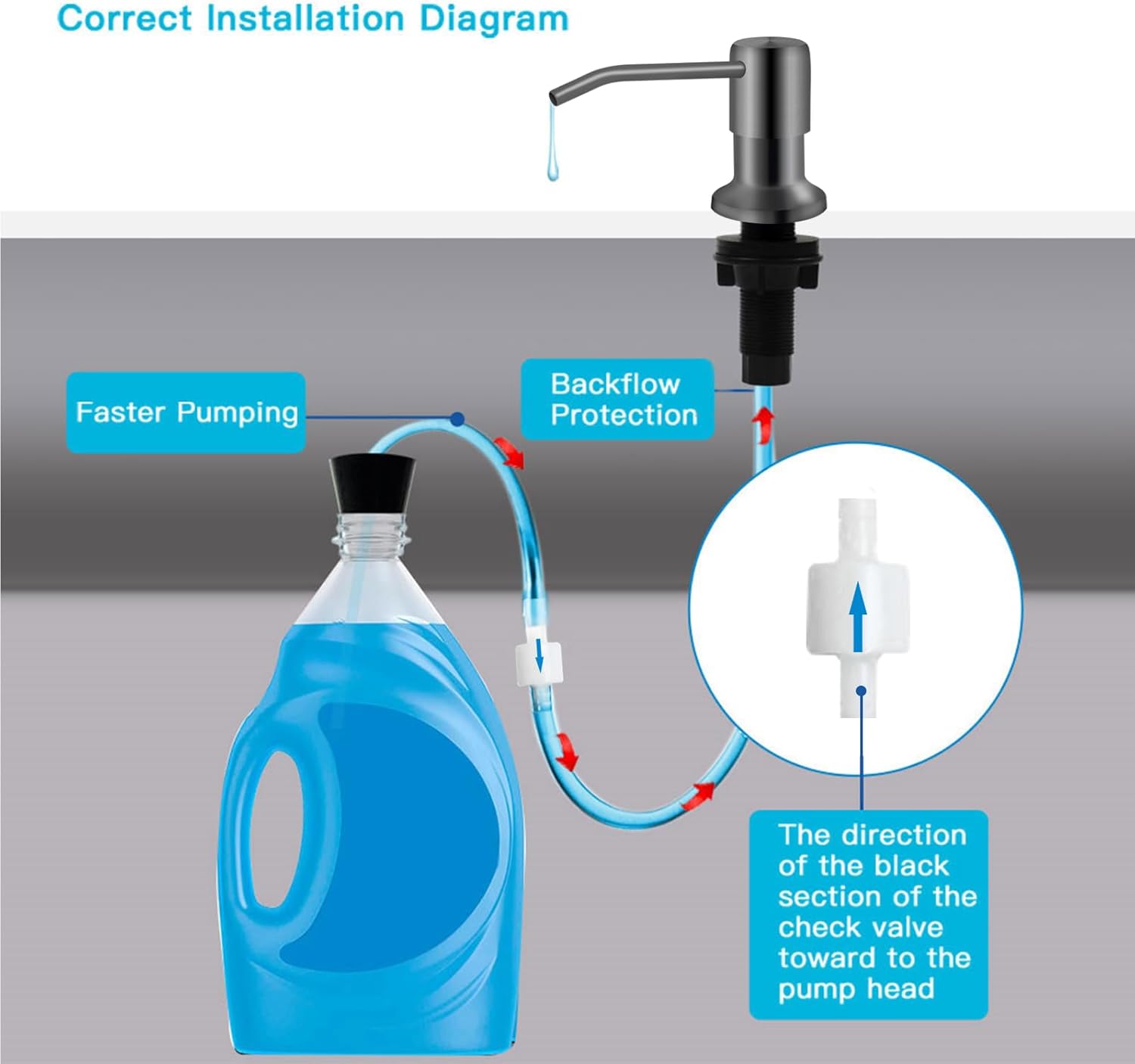 Correct Installation Diagram

Faster Pumping

Backflow Protection

The direction of the black section of the check valve toward to the pump head