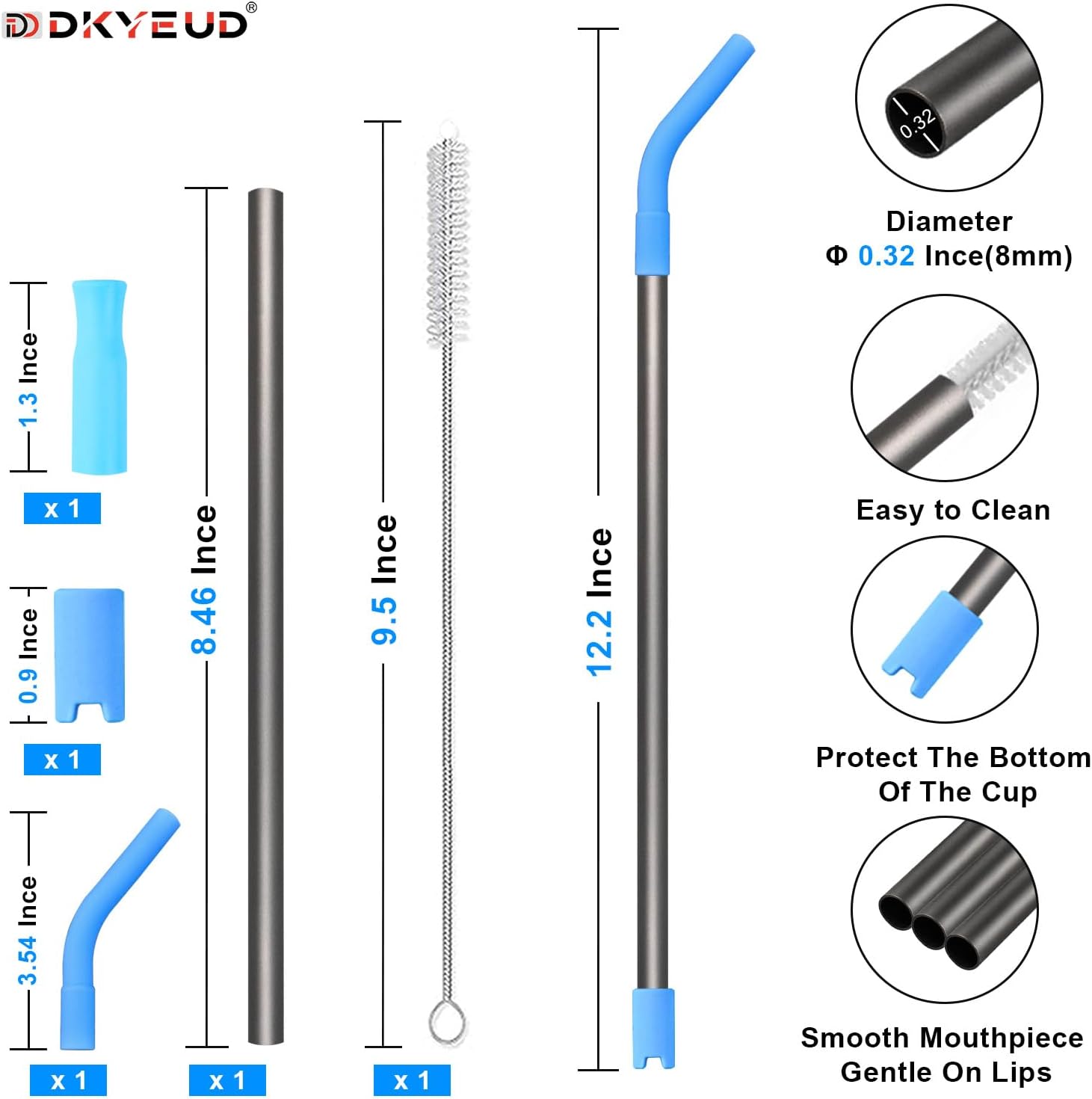 DKYEUD®

1.3 Ince
x 1

0.9 Ince
x 1

3.54 Ince
x 1

8.46 Ince
x 1

9.5 Ince
x 1

12.2 Ince

0.32

Diameter
Φ 0.32 Ince(8mm)

Easy to Clean

Protect The Bottom Of The Cup

Smooth Mouthpiece Gentle On Lips